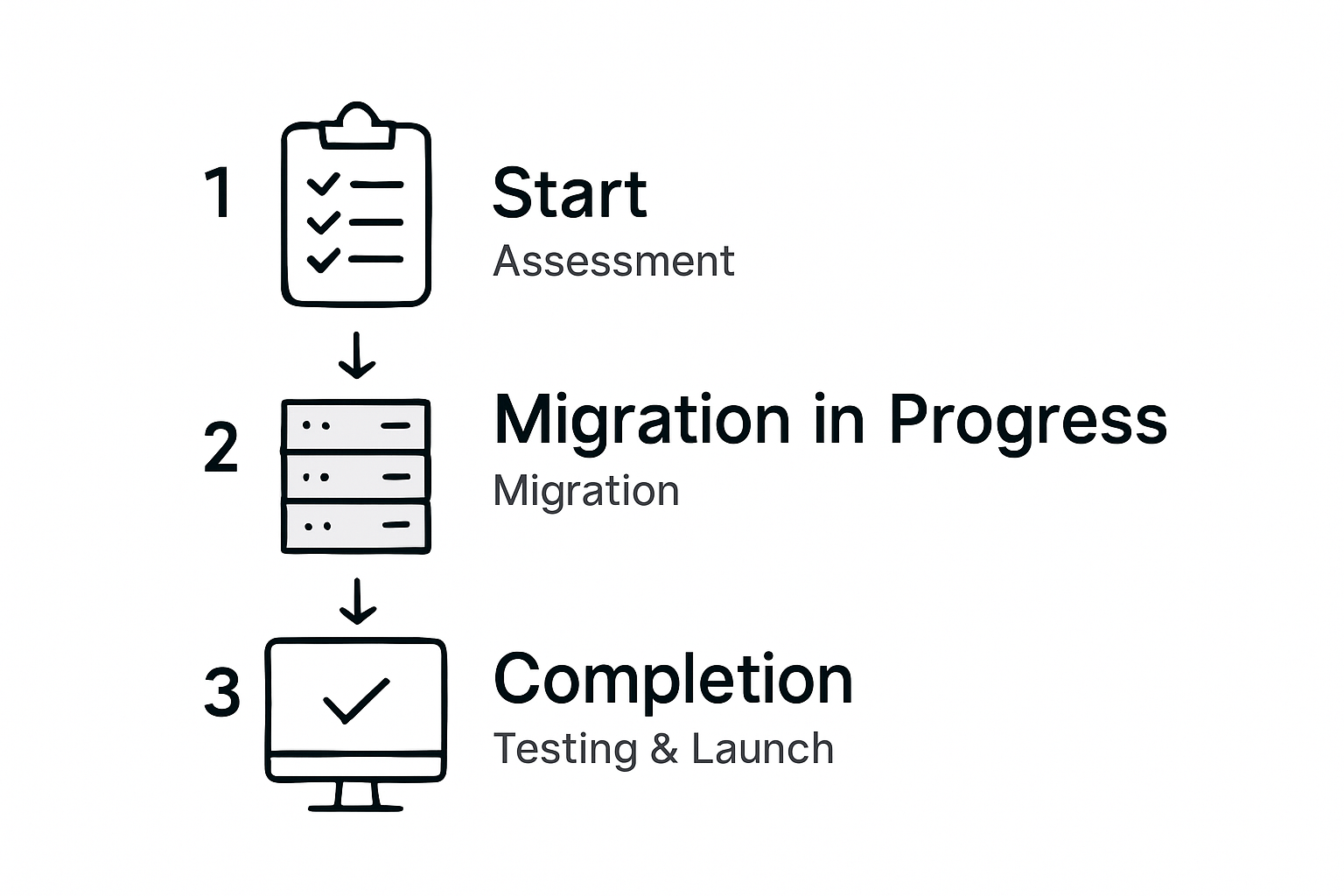 1 Start
Assessment

2 Migration in Progress
Migration

3 Completion
Testing & Launch