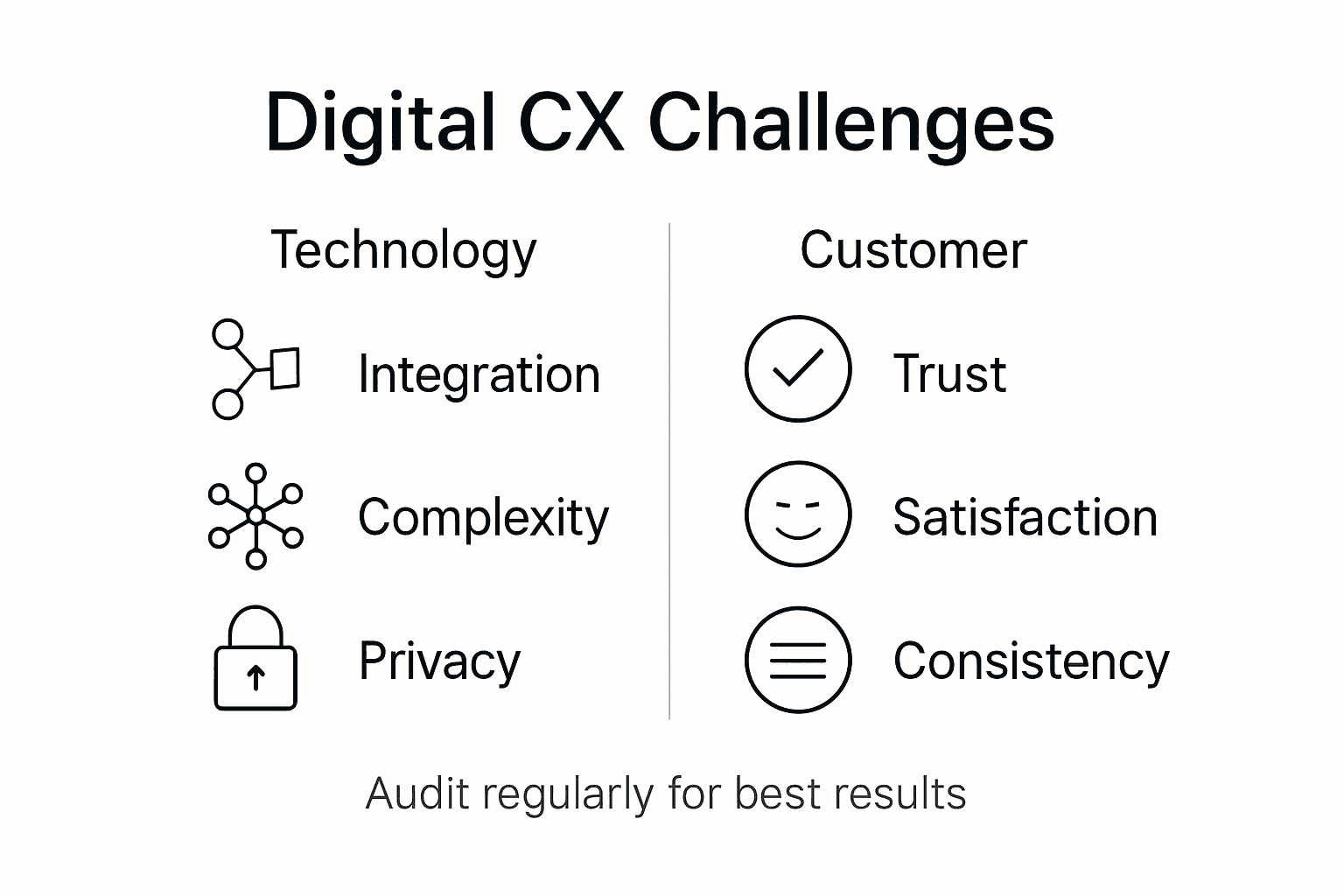 Digital CX Challenges

Technology

Integration

Complexity

Privacy

Customer

Trust

Satisfaction

Consistency

Audit regularly for best results