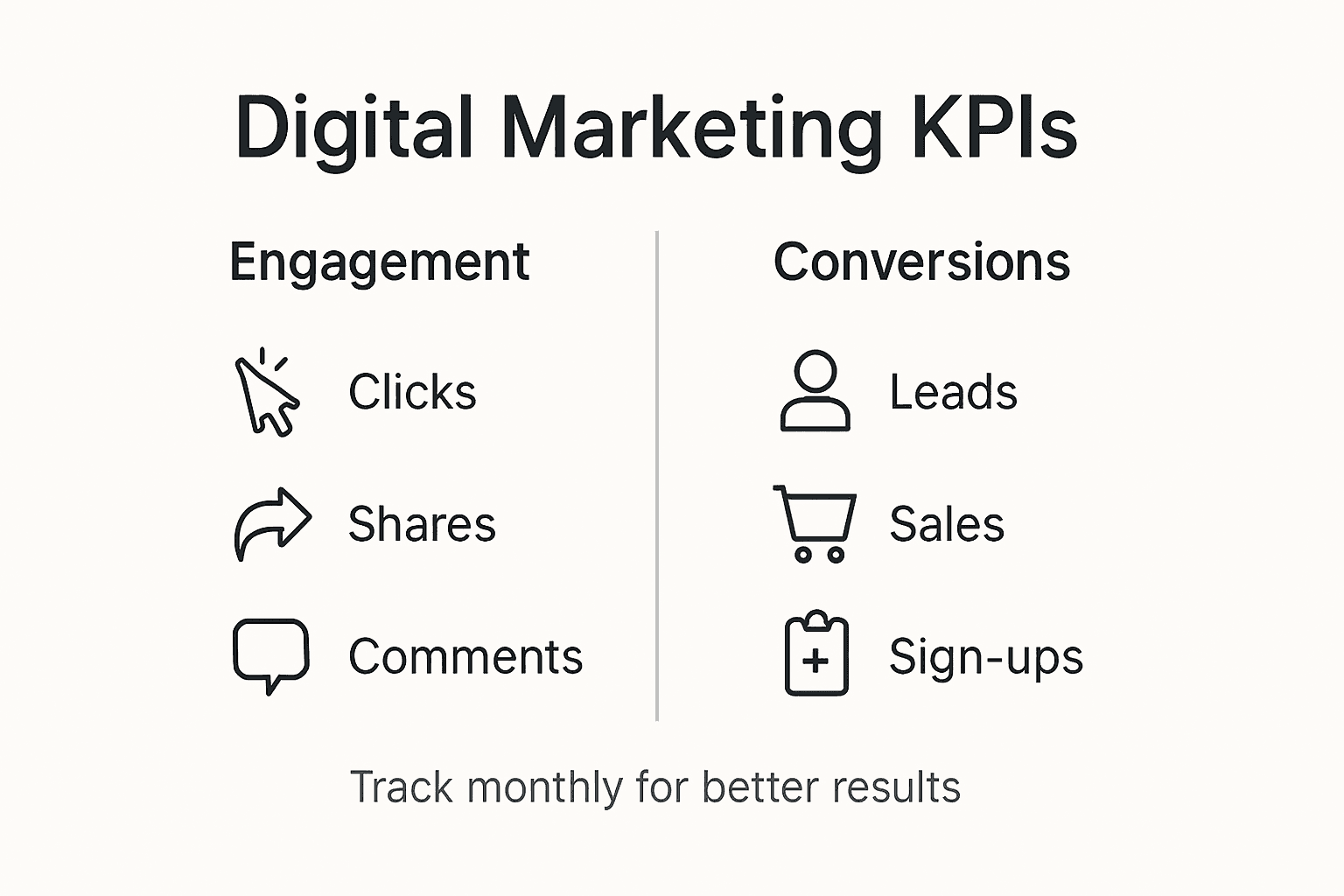 Digital Marketing KPIs

Engagement

Clicks

Shares

Comments

Conversions

Leads

Sales

Sign-ups

Track monthly for better results