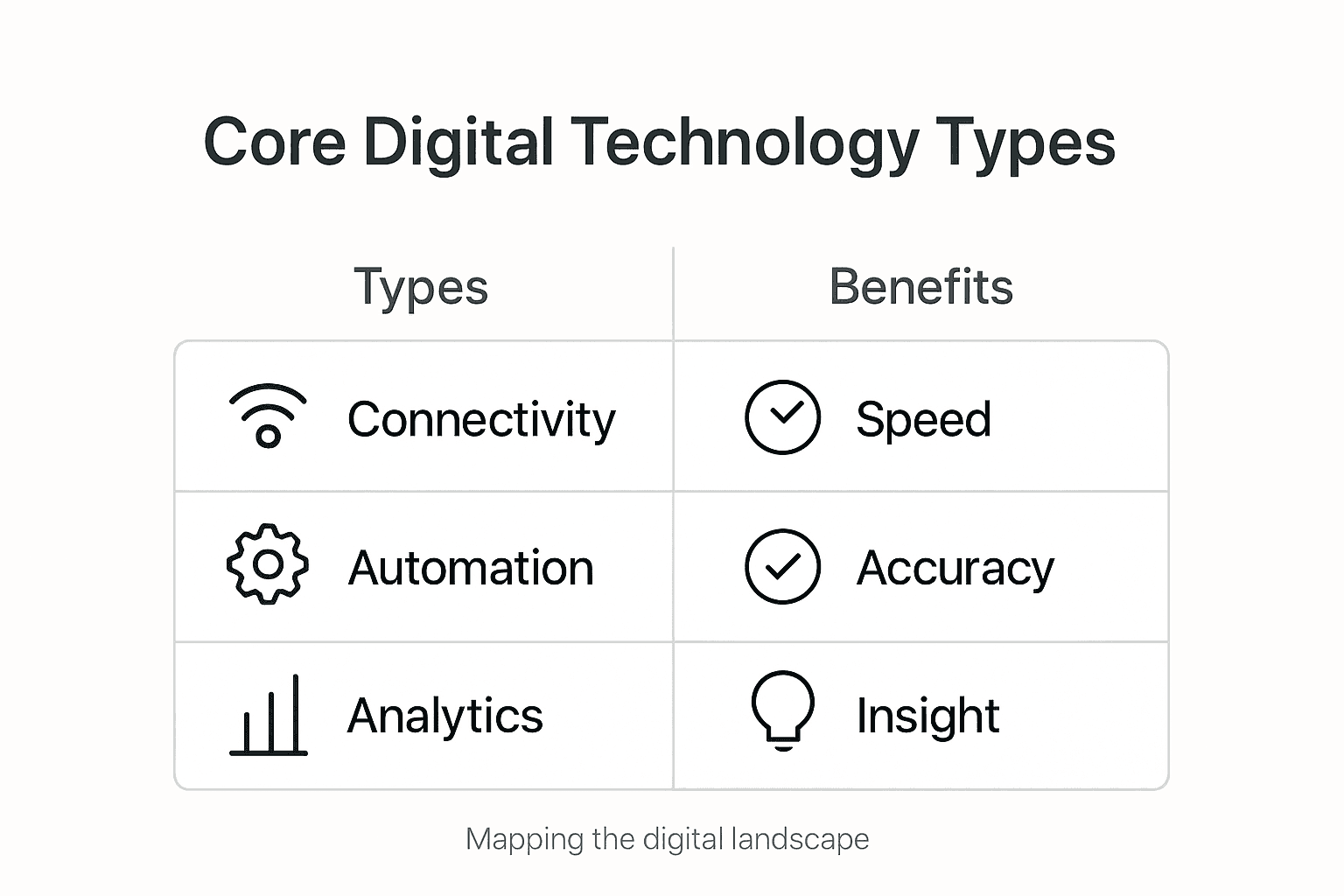 Core Digital Technology Types

| Types | Benefits |
|---|---|
| Connectivity | Speed |
| Automation | Accuracy |
| Analytics | Insight |

Mapping the digital landscape