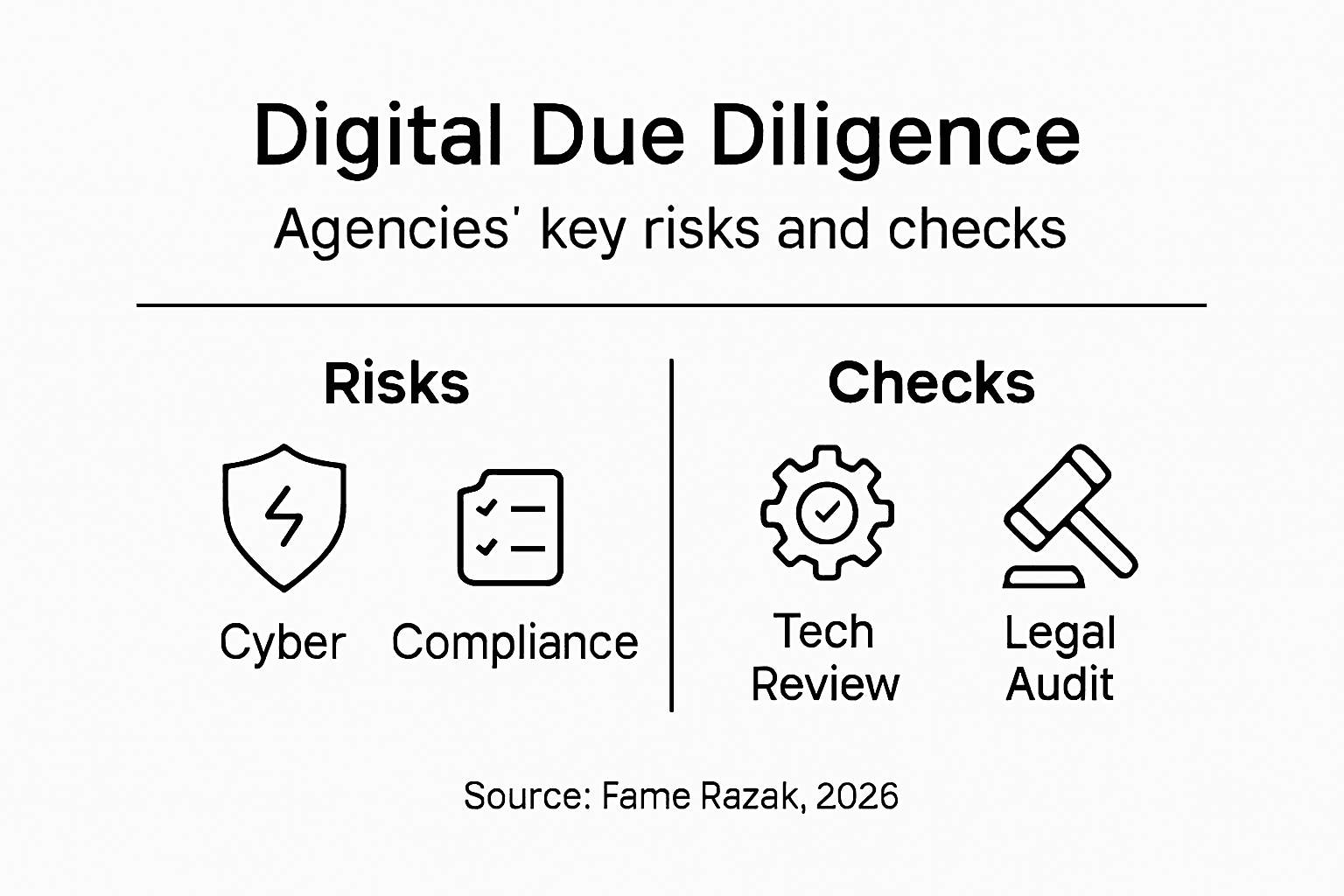 Digital Due Diligence

Agencies' key risks and checks

Risks

Cyber

Compliance

Checks

Tech Review

Legal Audit

Source: Fame Razak, 2026