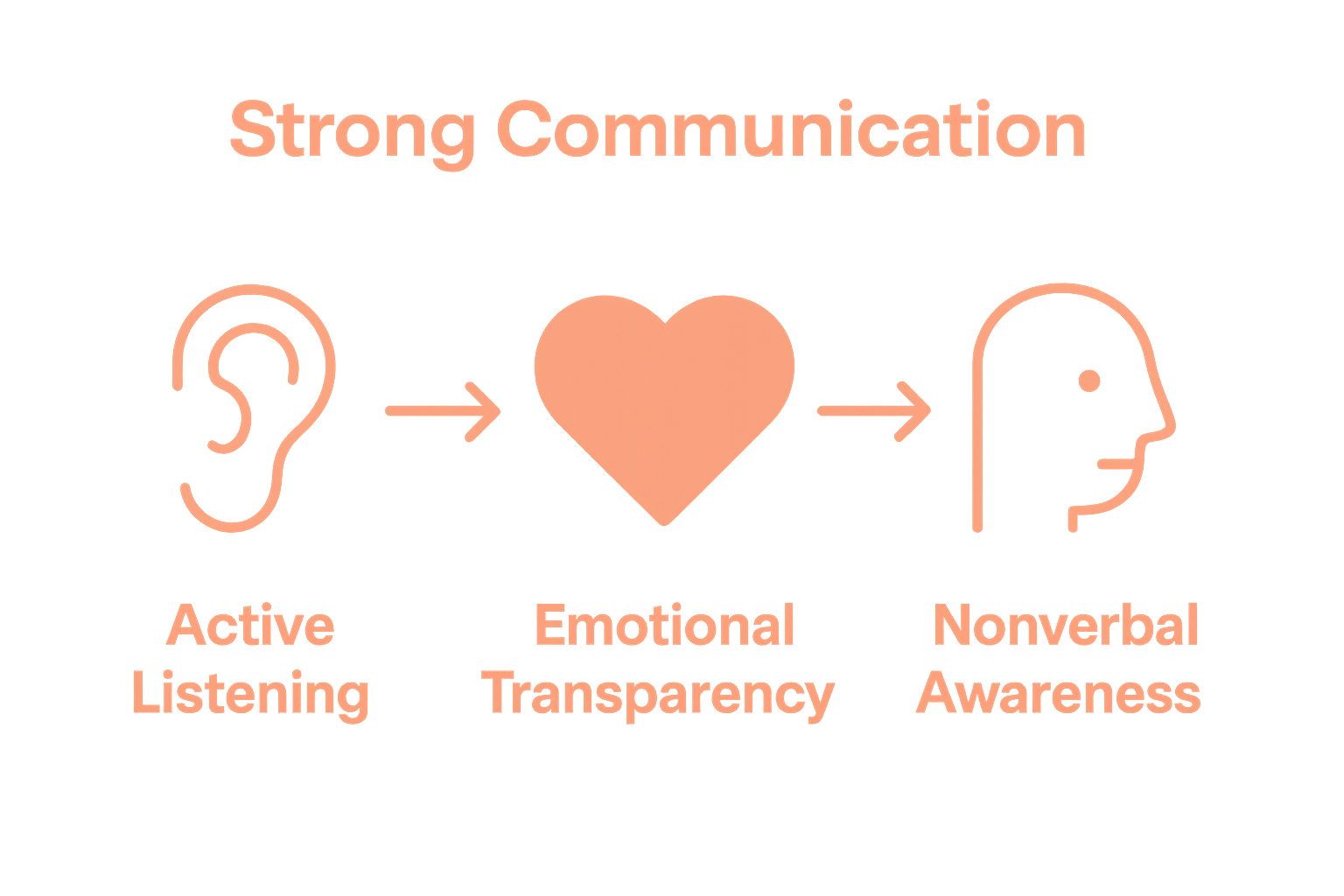 Strong Communication

Active Listening

Emotional Transparency

Nonverbal Awareness