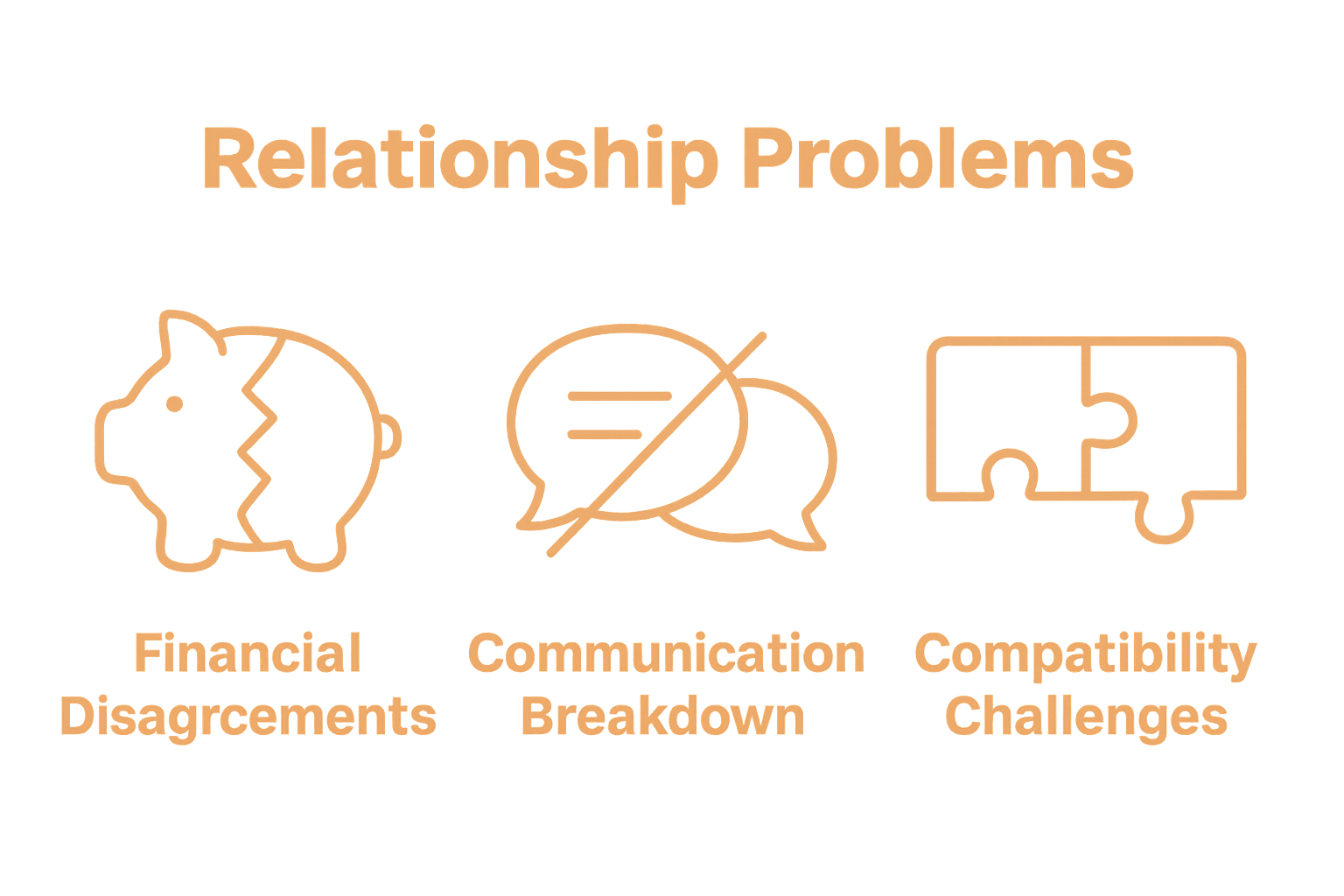 Relationship Problems

Financial Disagrcements

Communication Breakdown

Compatibility Challenges