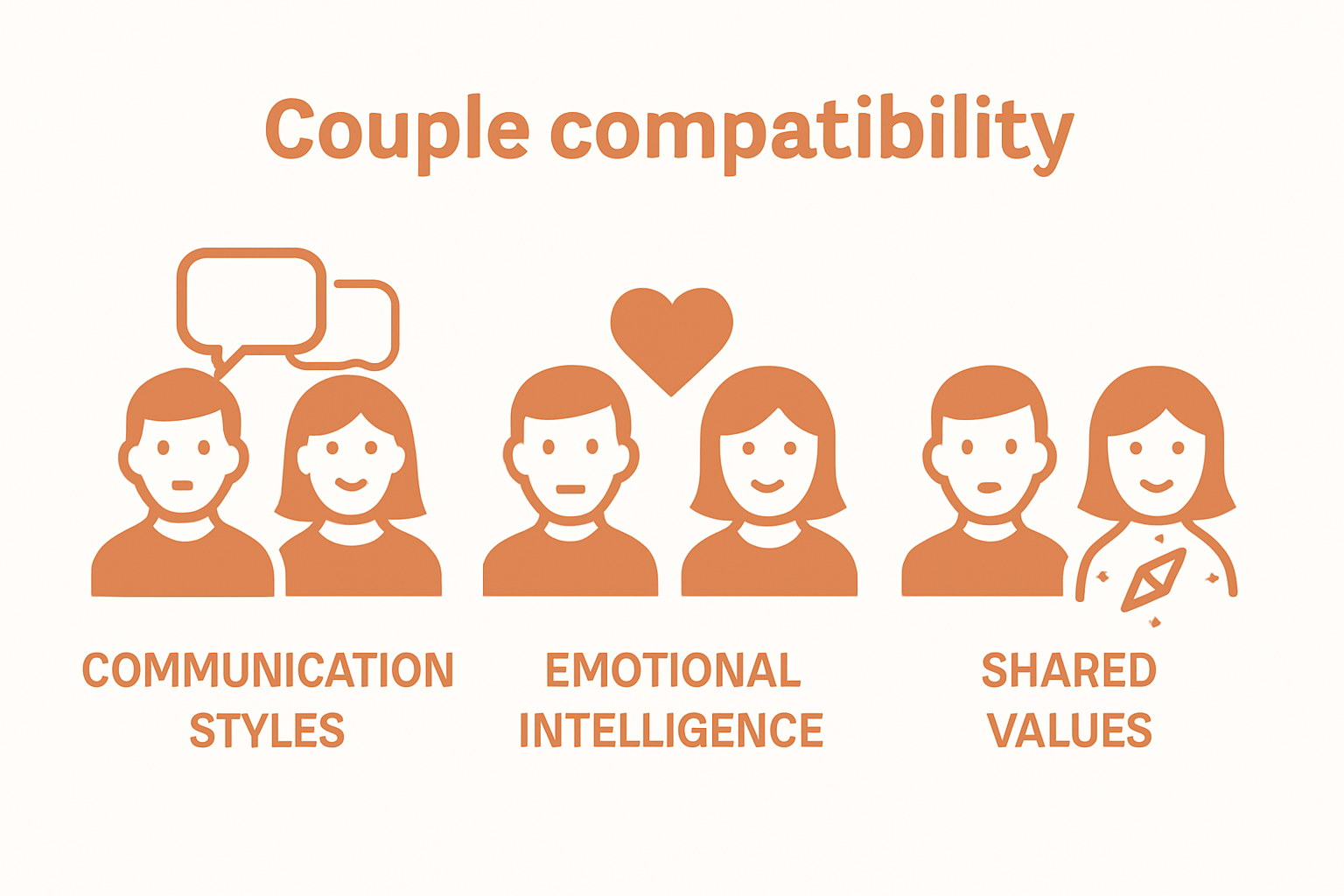 Couple compatibility

COMMUNICATION STYLES

EMOTIONAL INTELLIGENCE

SHARED VALUES