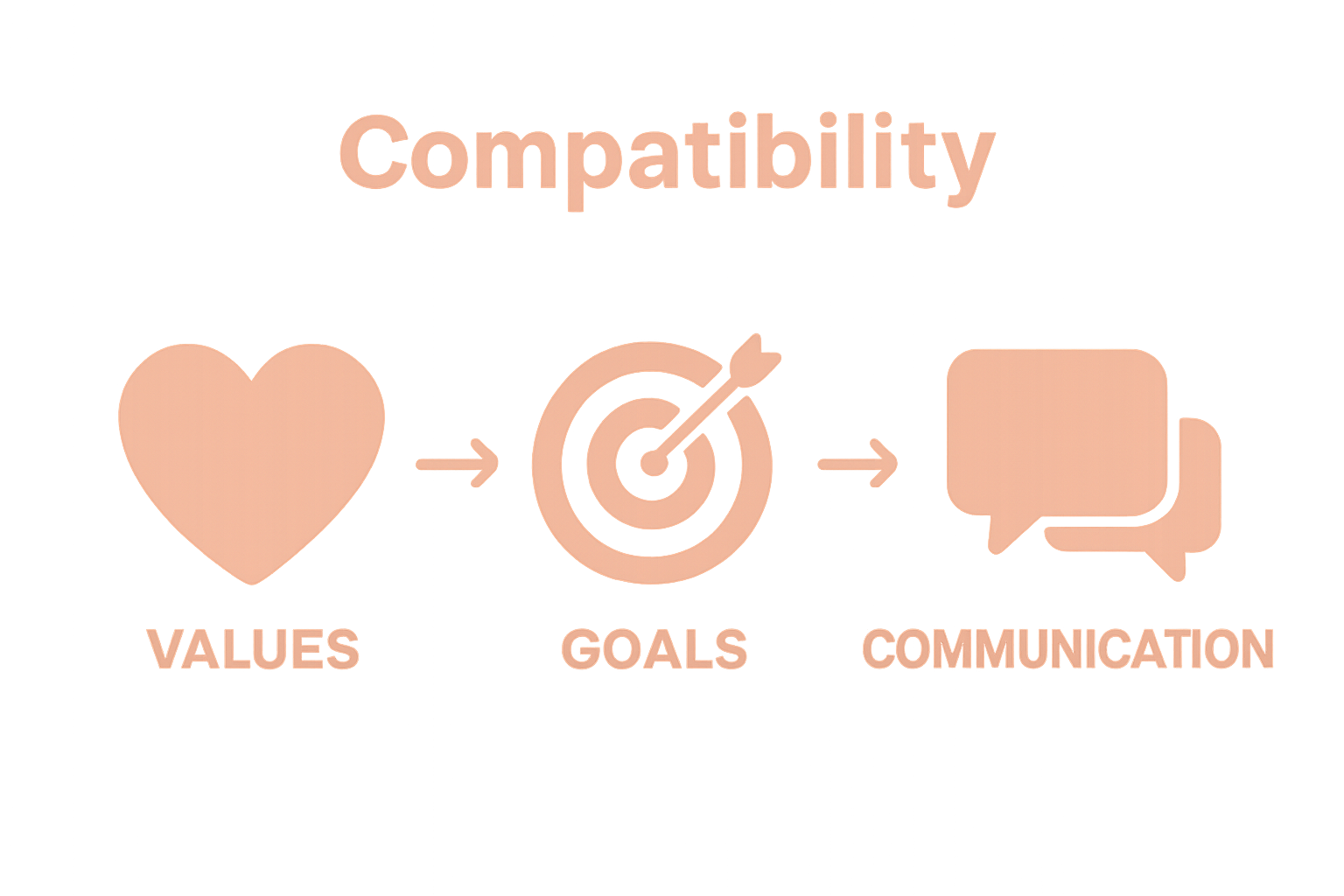 Compatibility

VALUES

GOALS

COMMUNICATION