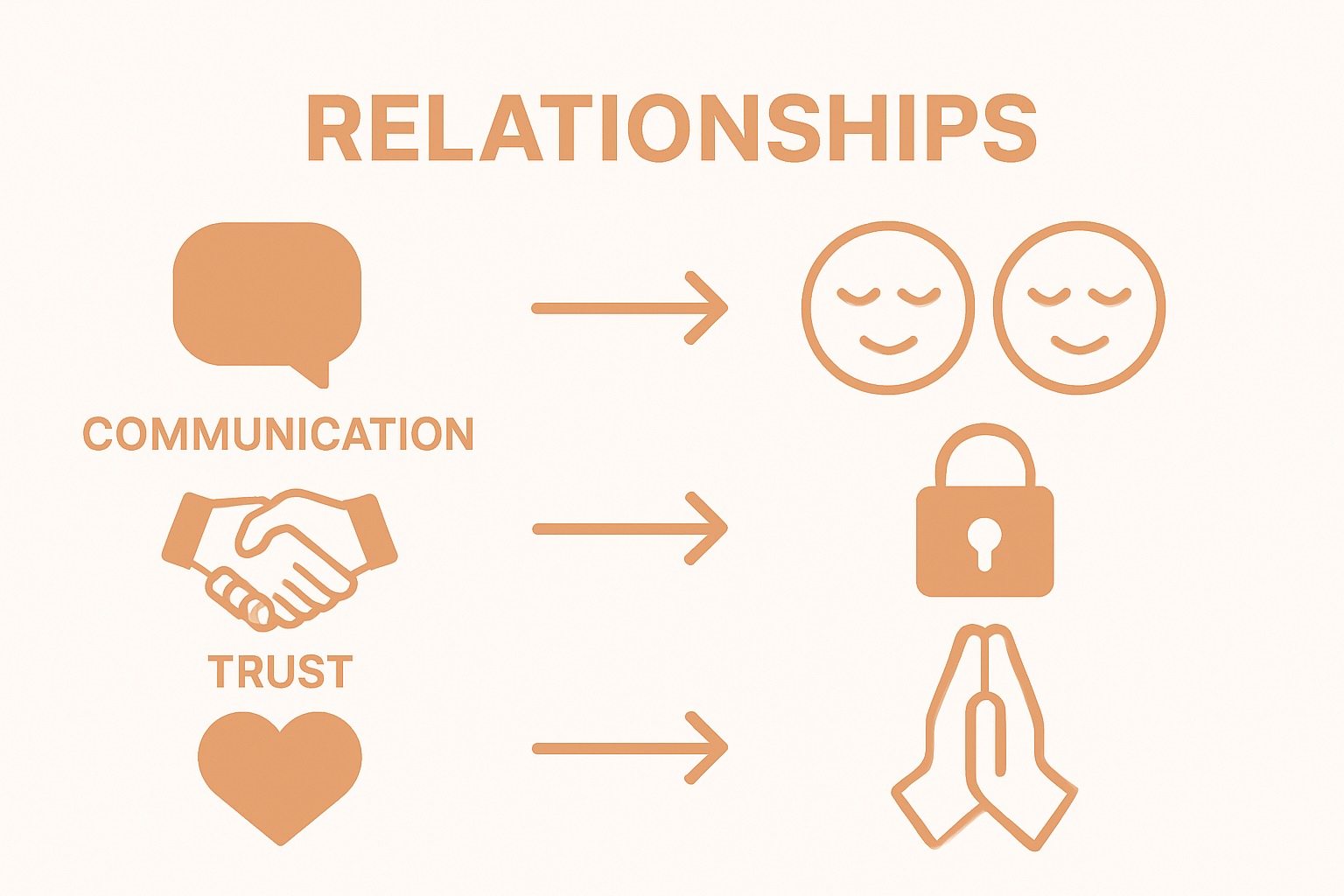 RELATIONSHIPS

COMMUNICATION

TRUST