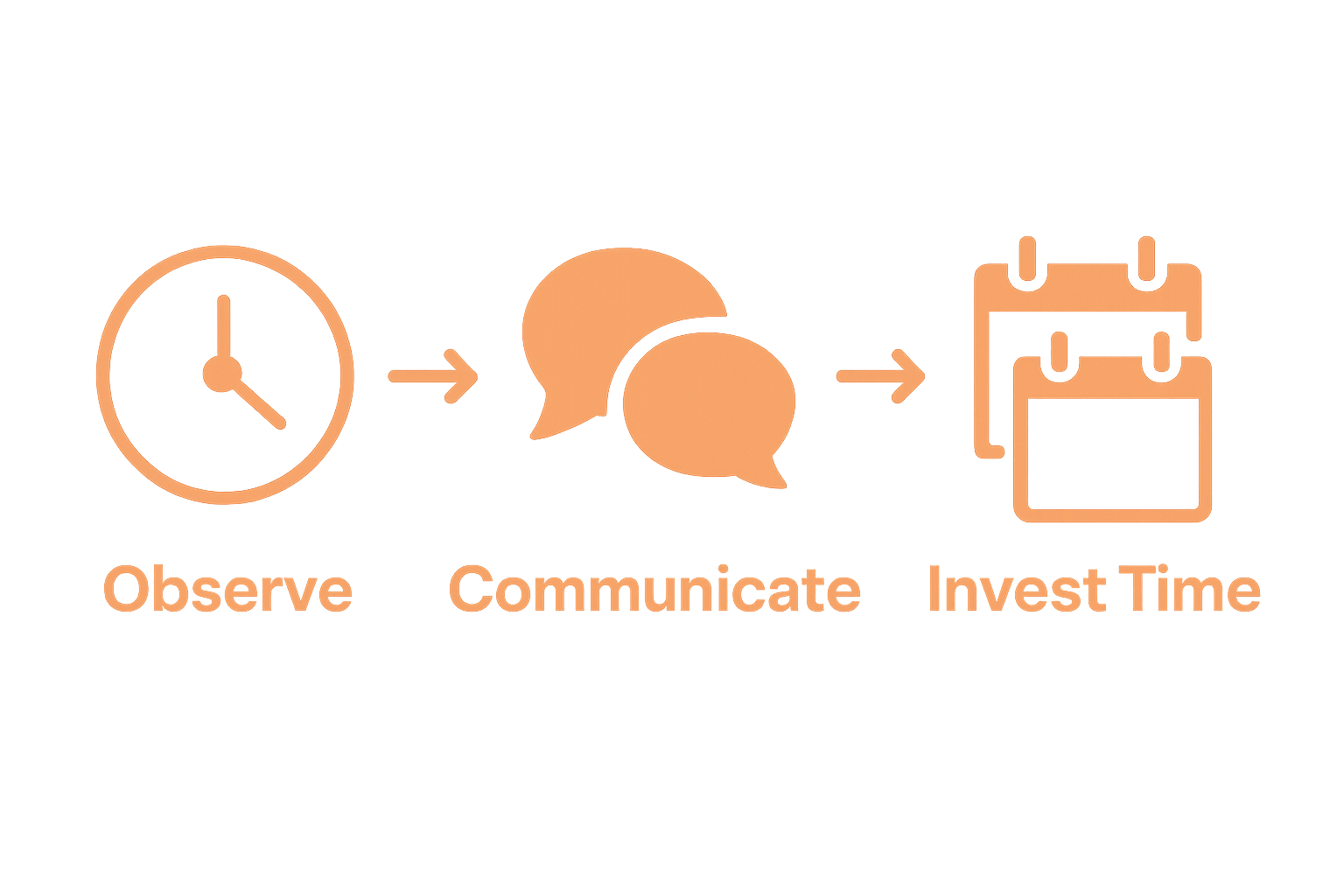 Observe

Communicate

Invest Time