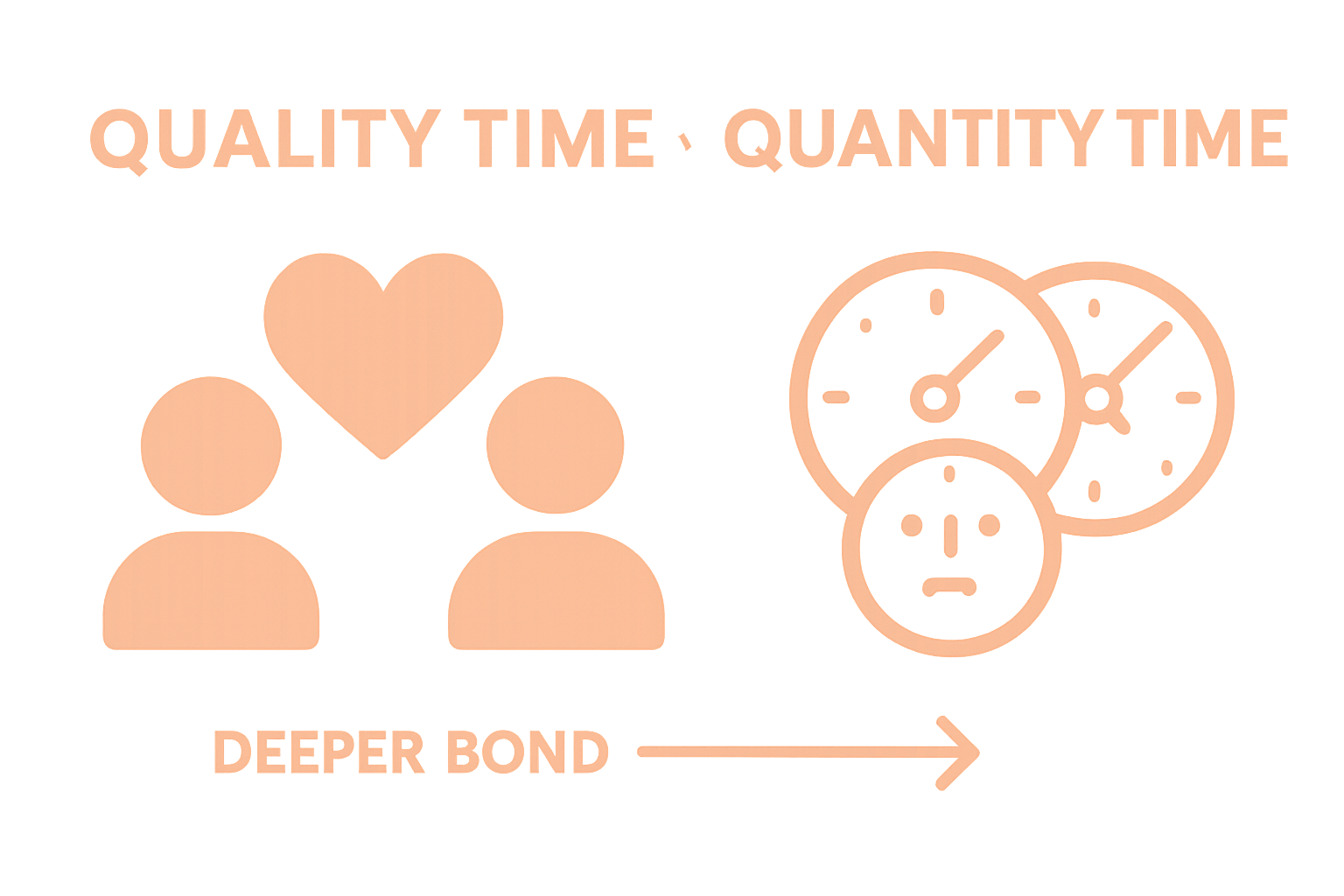 QUALITY TIME · QUANTITY TIME

DEEPER BOND