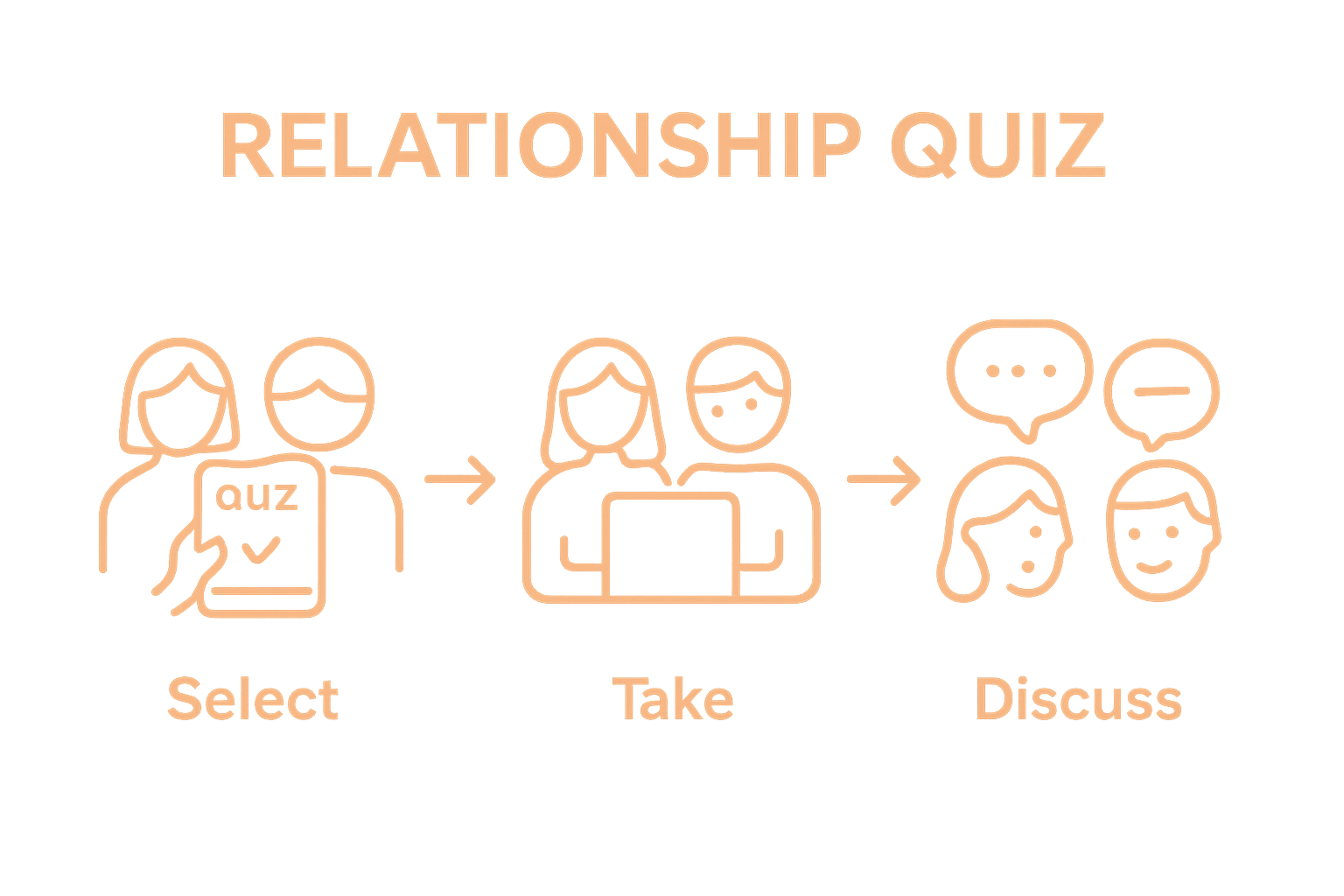 RELATIONSHIP QUIZ

QUZ

Select

Take

Discuss