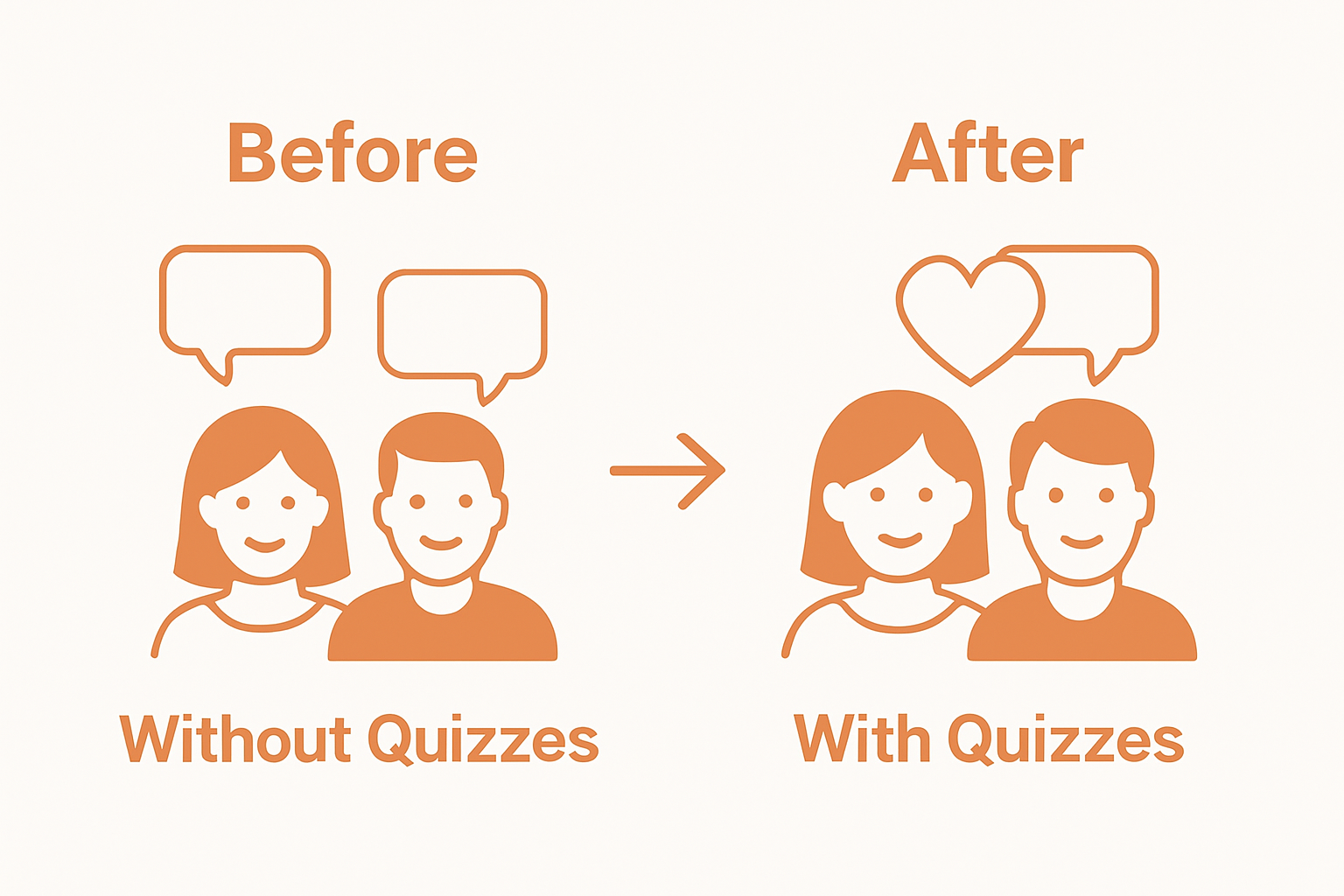 Before

Without Quizzes

After

With Quizzes