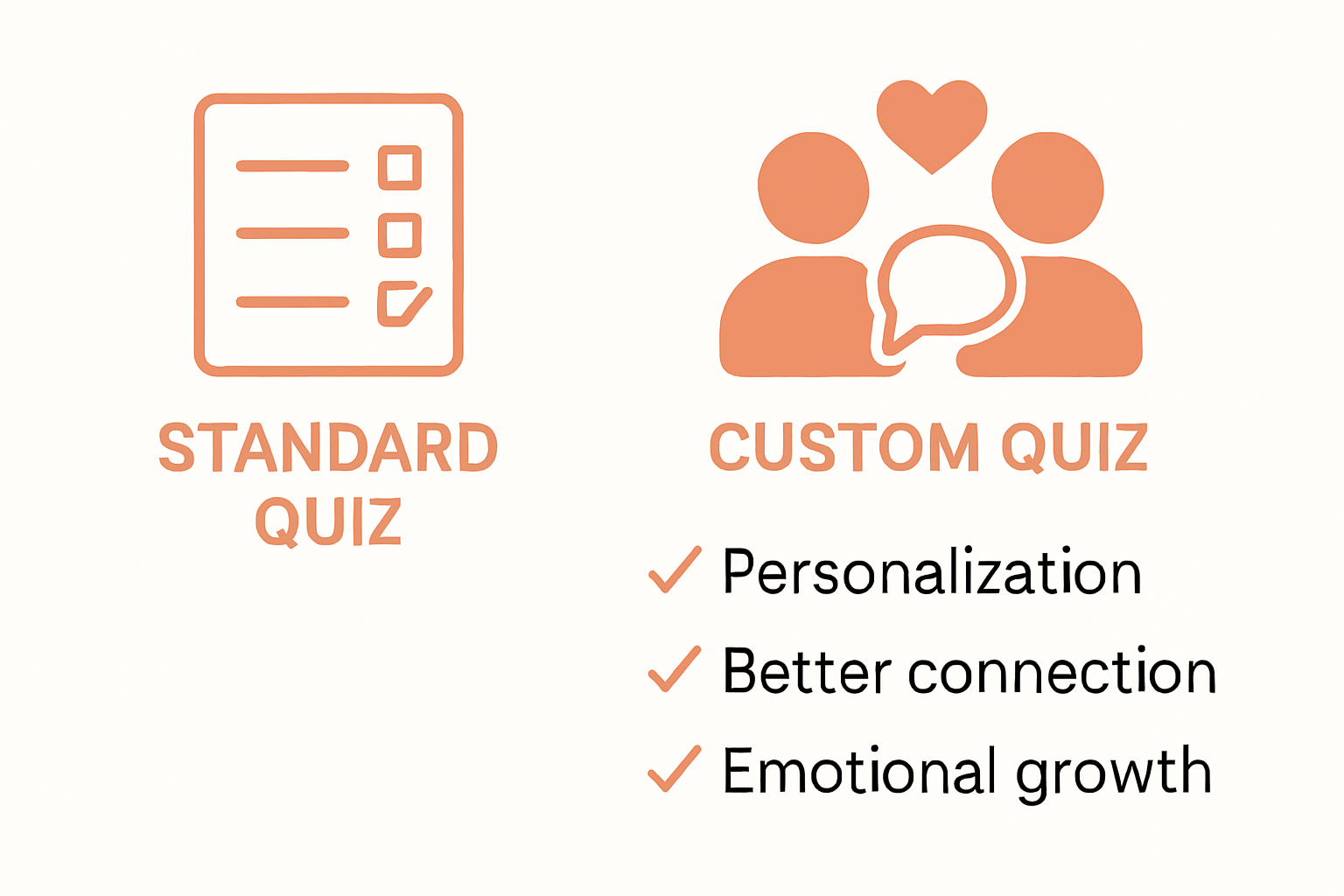 STANDARD QUIZ

CUSTOM QUIZ

✓ Personalization
✓ Better connection
✓ Emotional growth