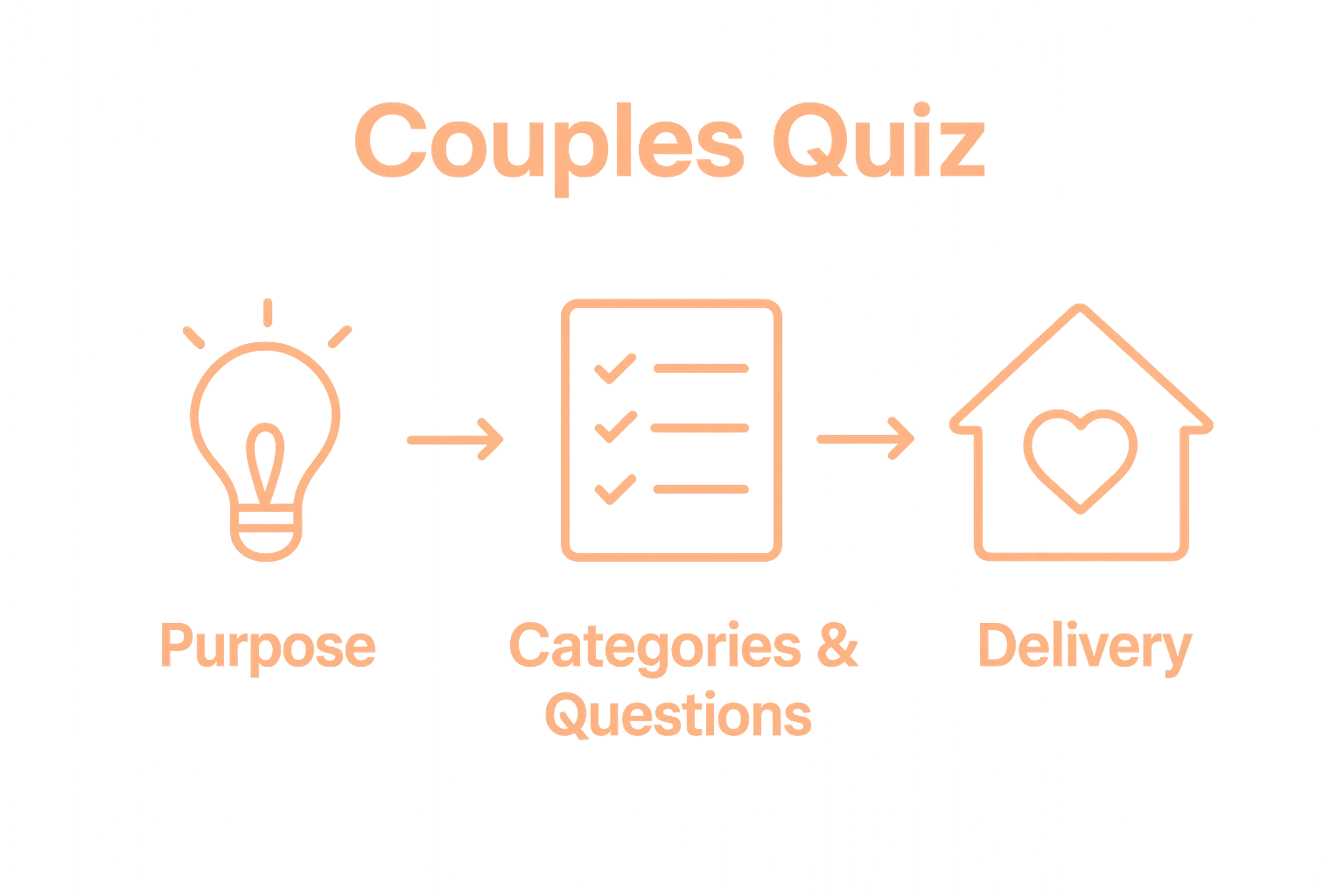 Couples Quiz

Purpose

Categories & Questions

Delivery