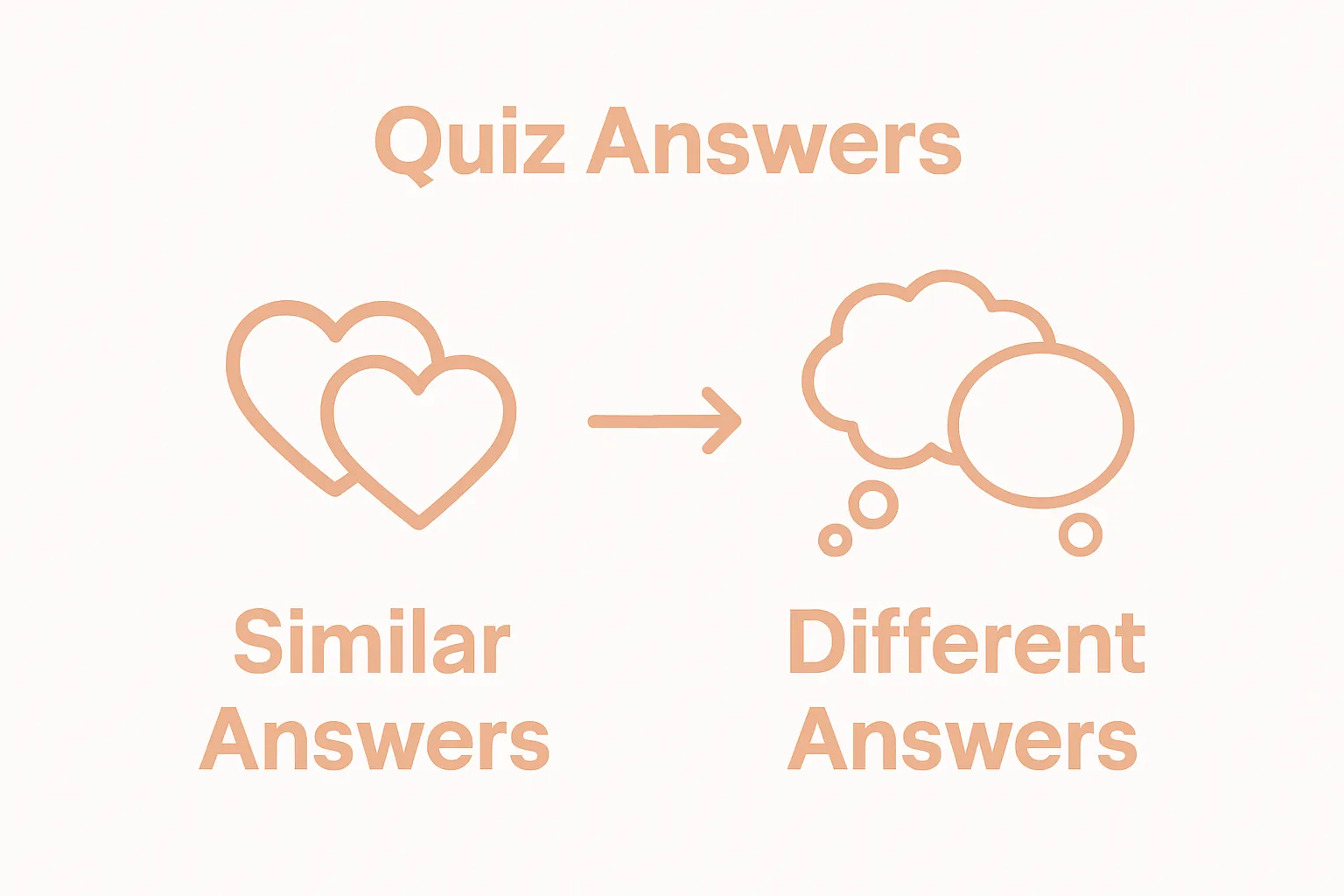 Quiz Answers

Similar Answers

Different Answers