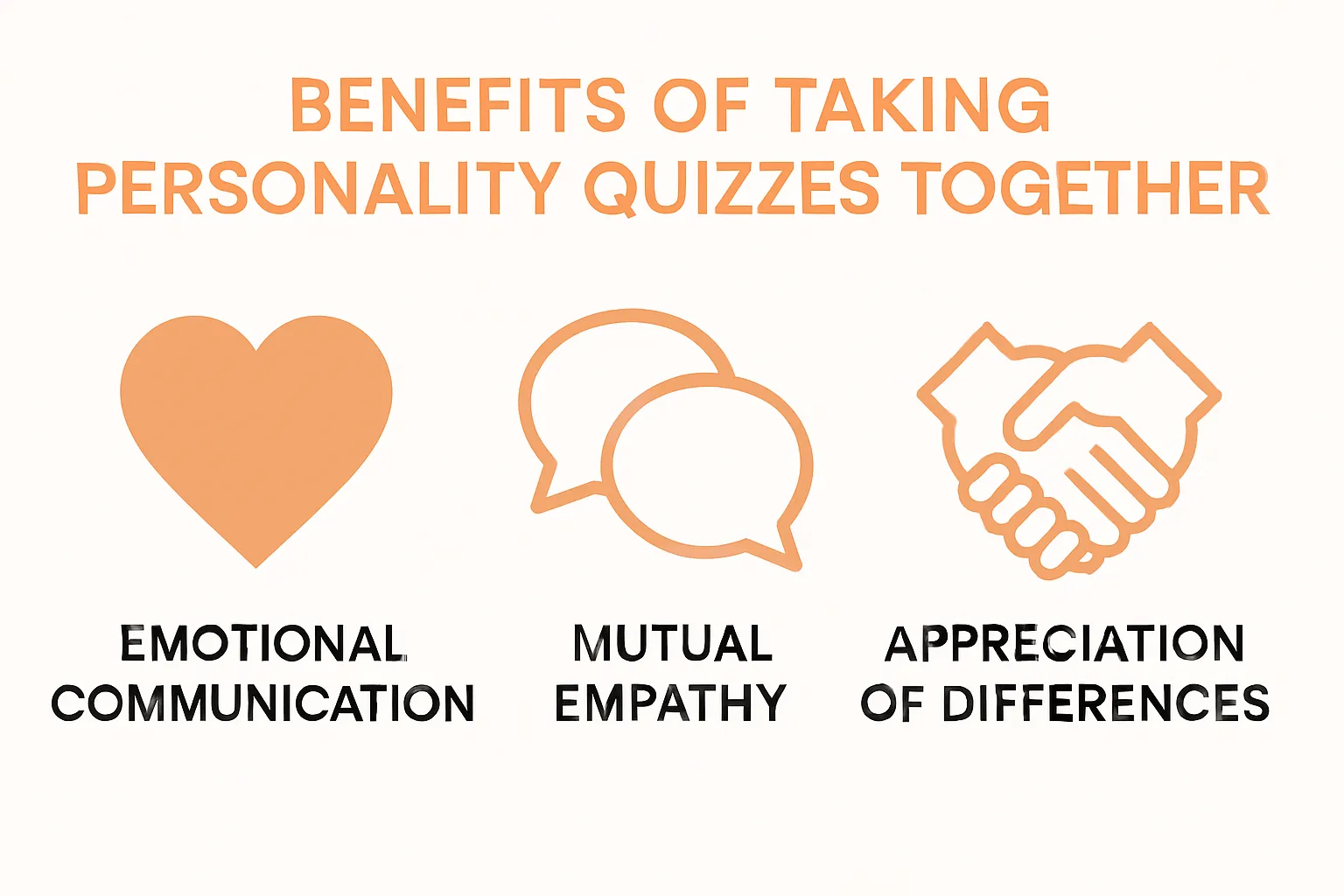 BENEFITS OF TAKING PERSONALITY QUIZZES TOGETHER

EMOTIONAL COMMUNICATION

MUTUAL EMPATHY

APPRECIATION OF DIFFERENCES