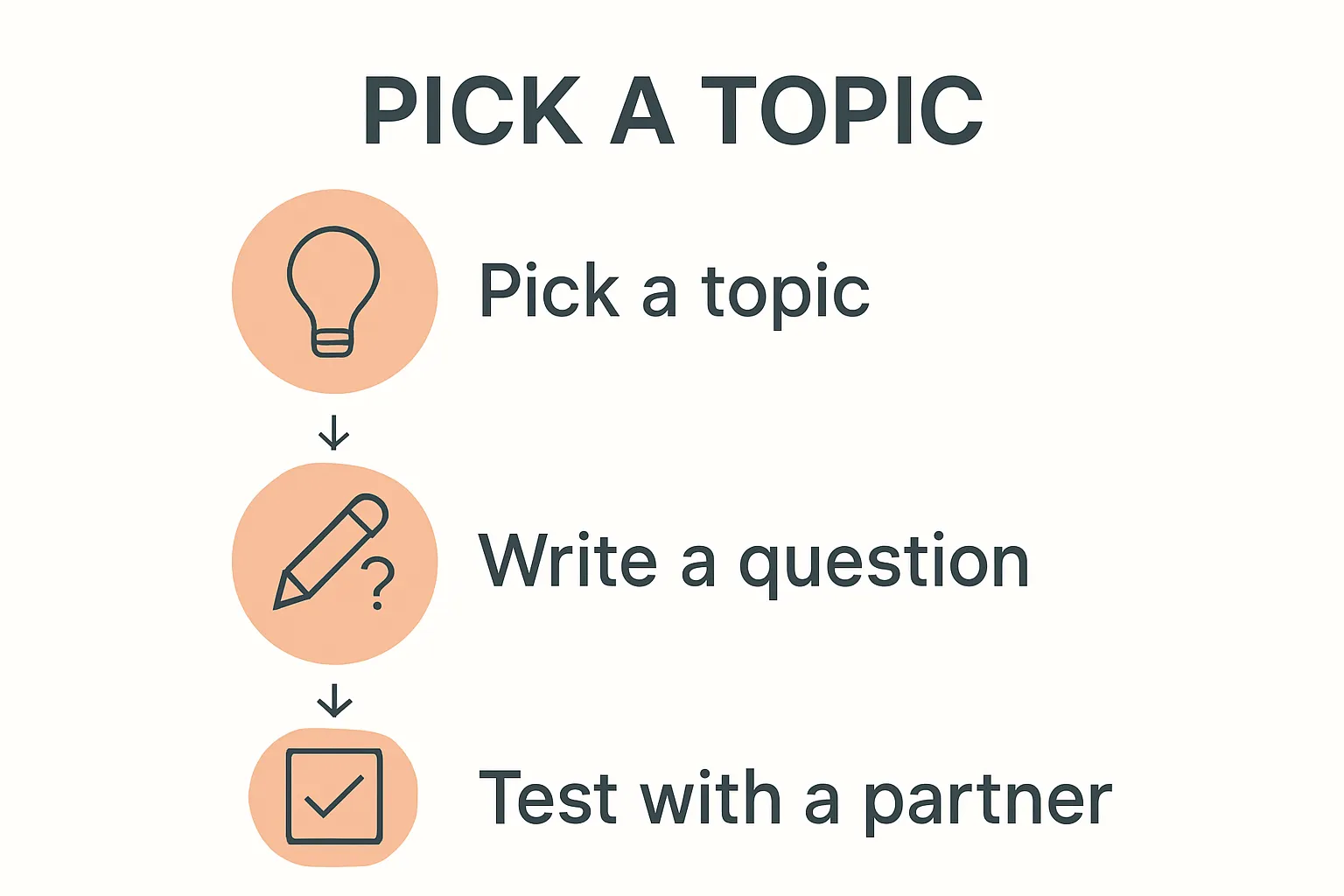 PICK A TOPIC

Pick a topic

?

Write a question

Test with a partner