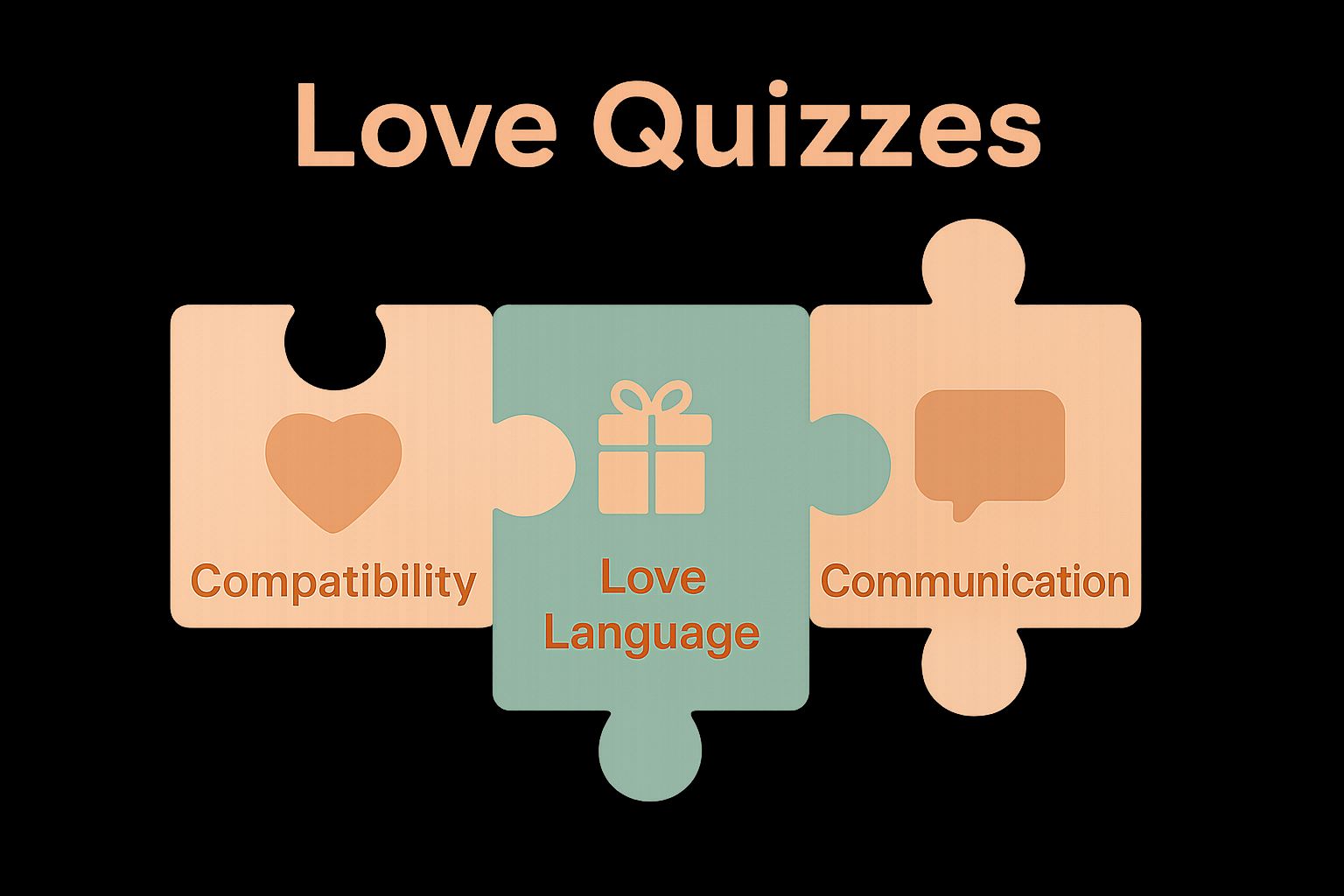 Love Quizzes

Compatibility

Love Language

Communication