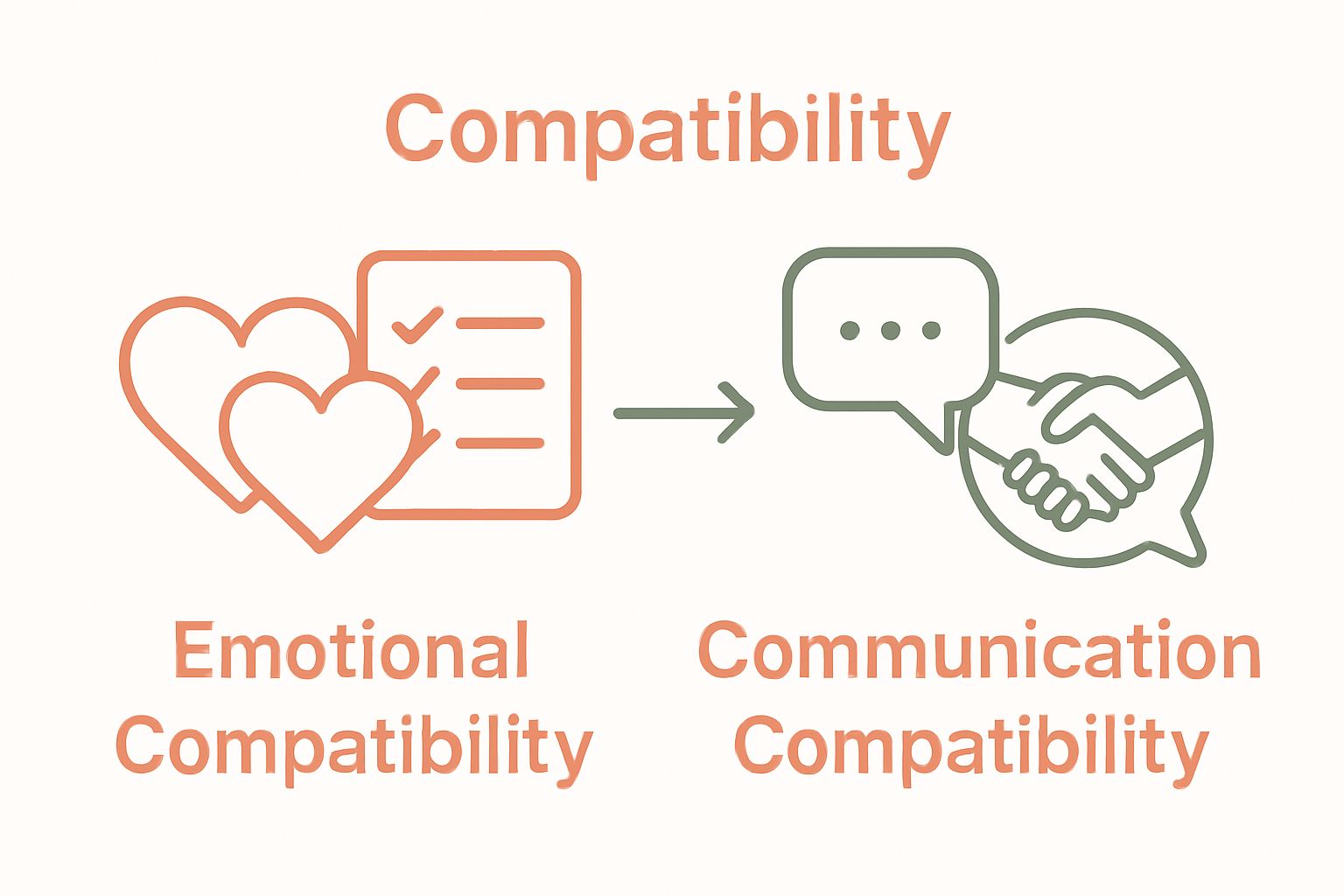 Compatibility

Emotional Compatibility

Communication Compatibility