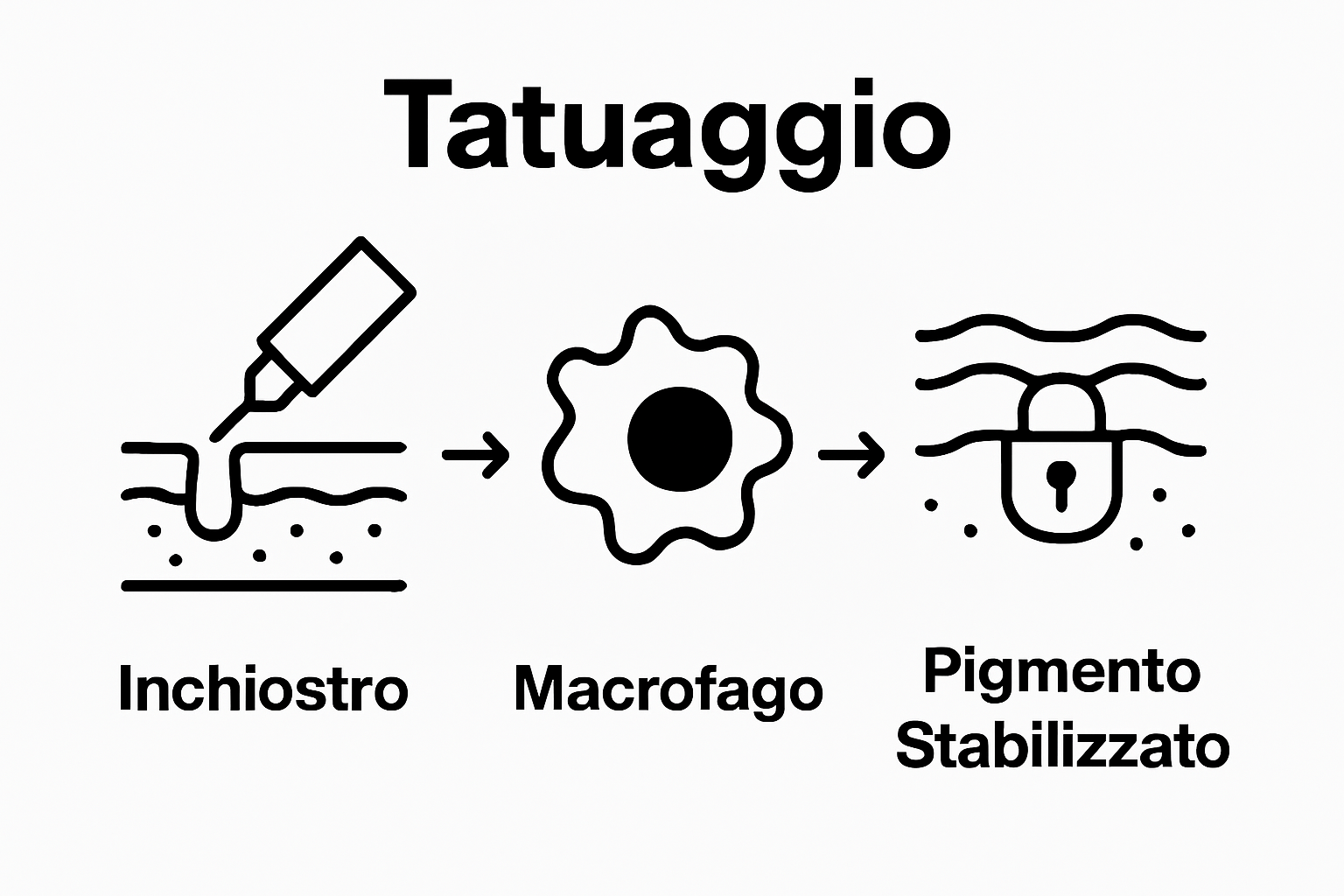 Tatuaggio

Inchiostro

Macrofago

Pigmento
Stabilizzato