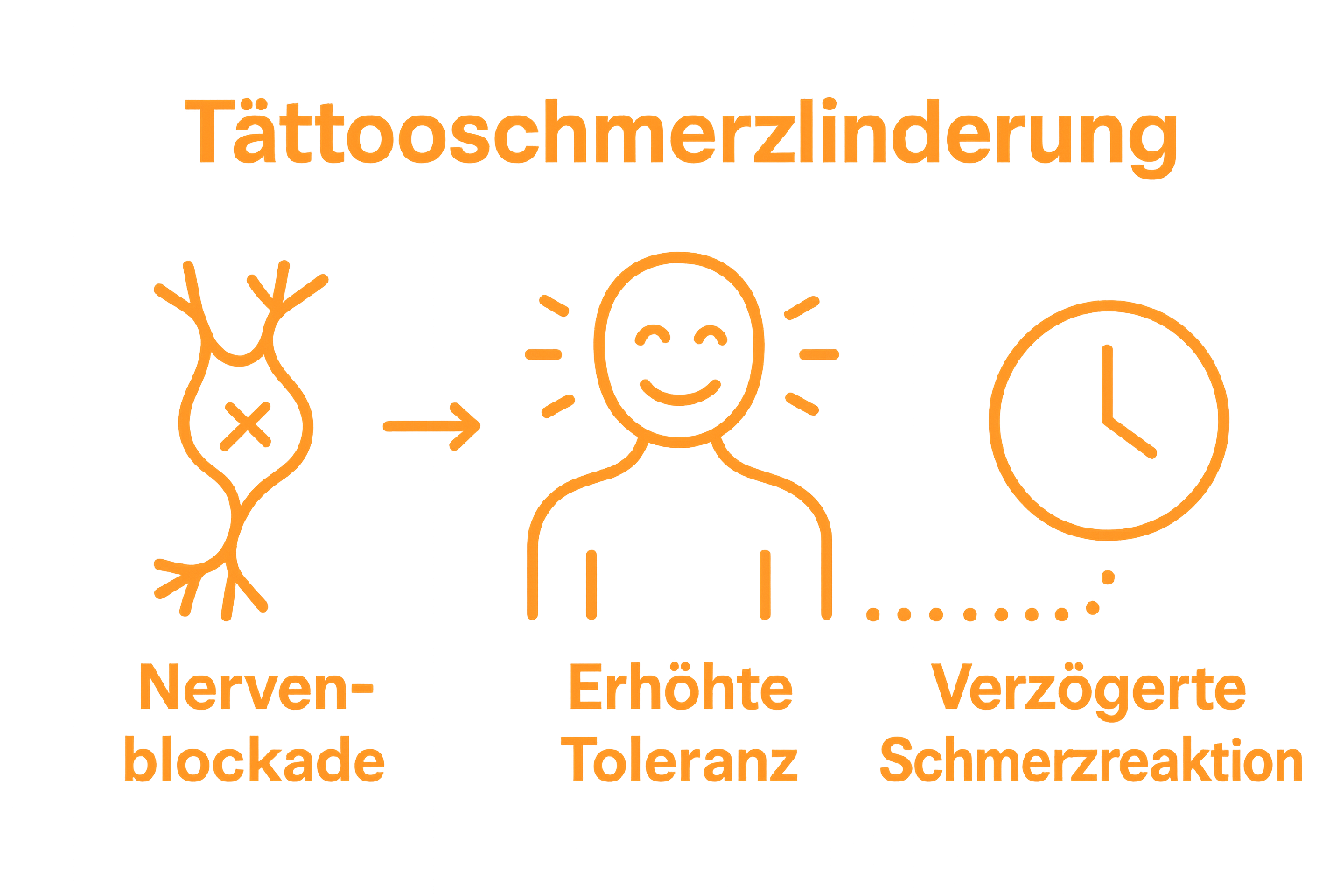 Tättooschmerzlinderung

Nervenblockade

Erhöhte Toleranz

Verzögerte Schmerzreaktion