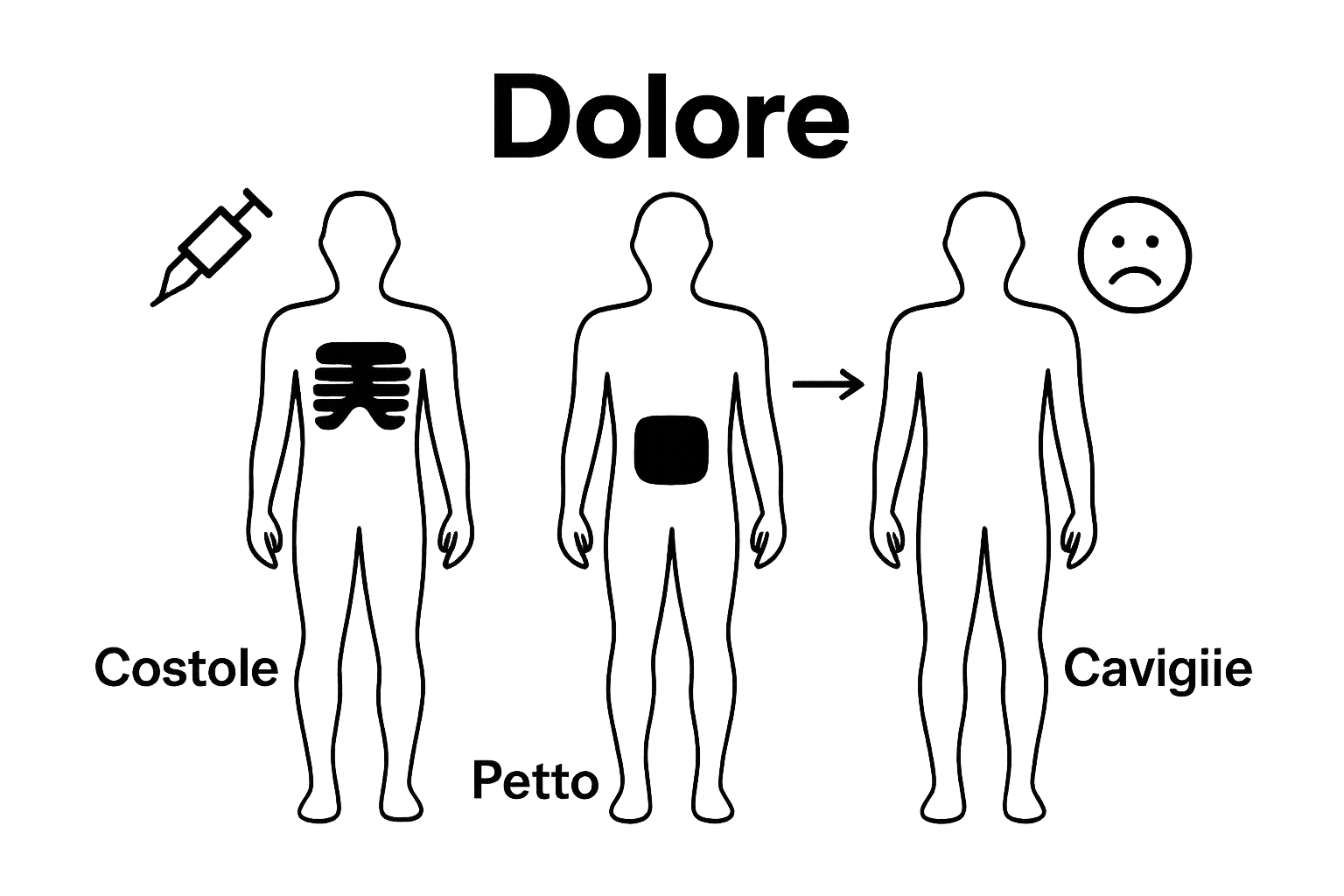 Dolore

Costole

Petto

Cavigiie