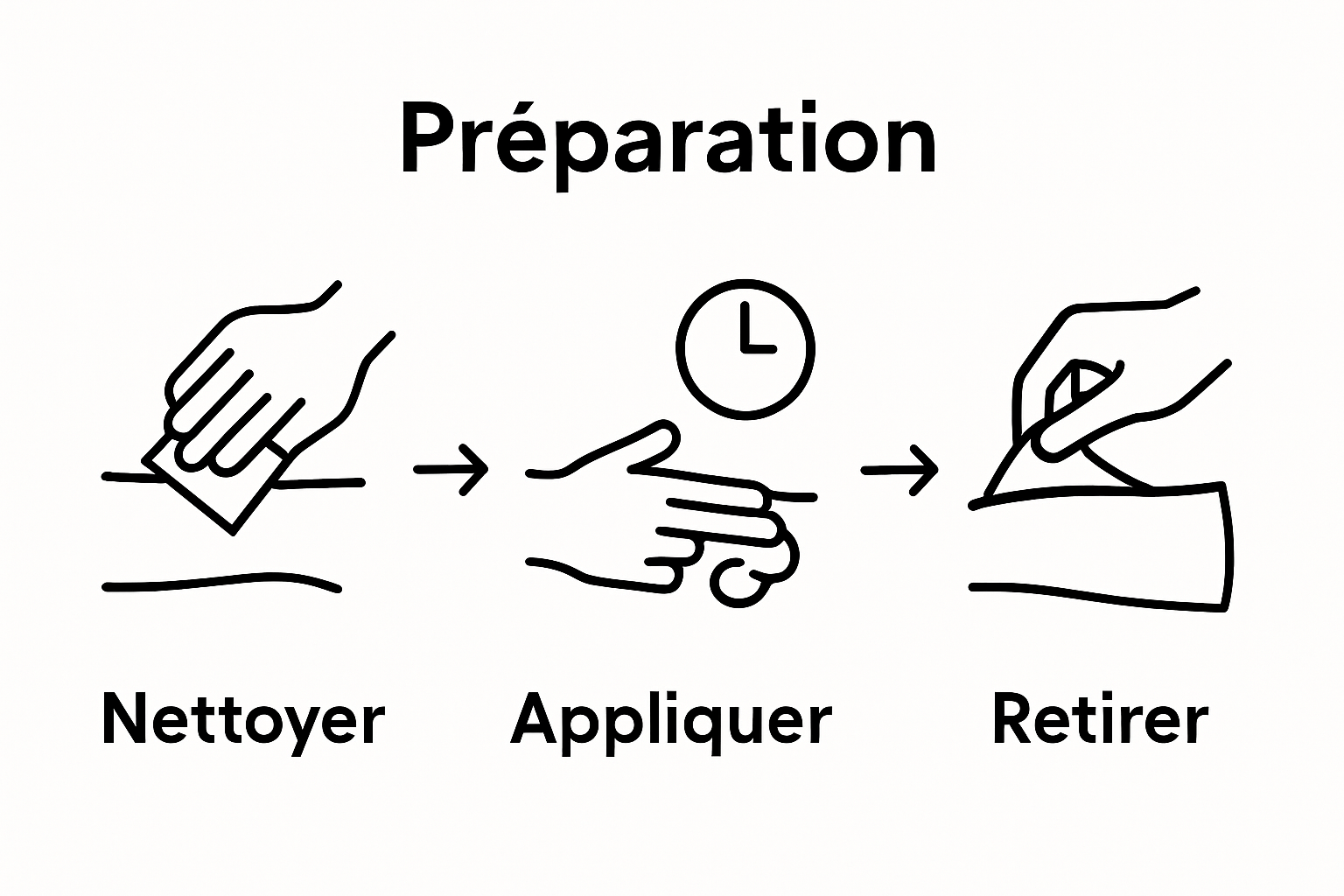 Préparation

Nettoyer

Appliquer

Retirer