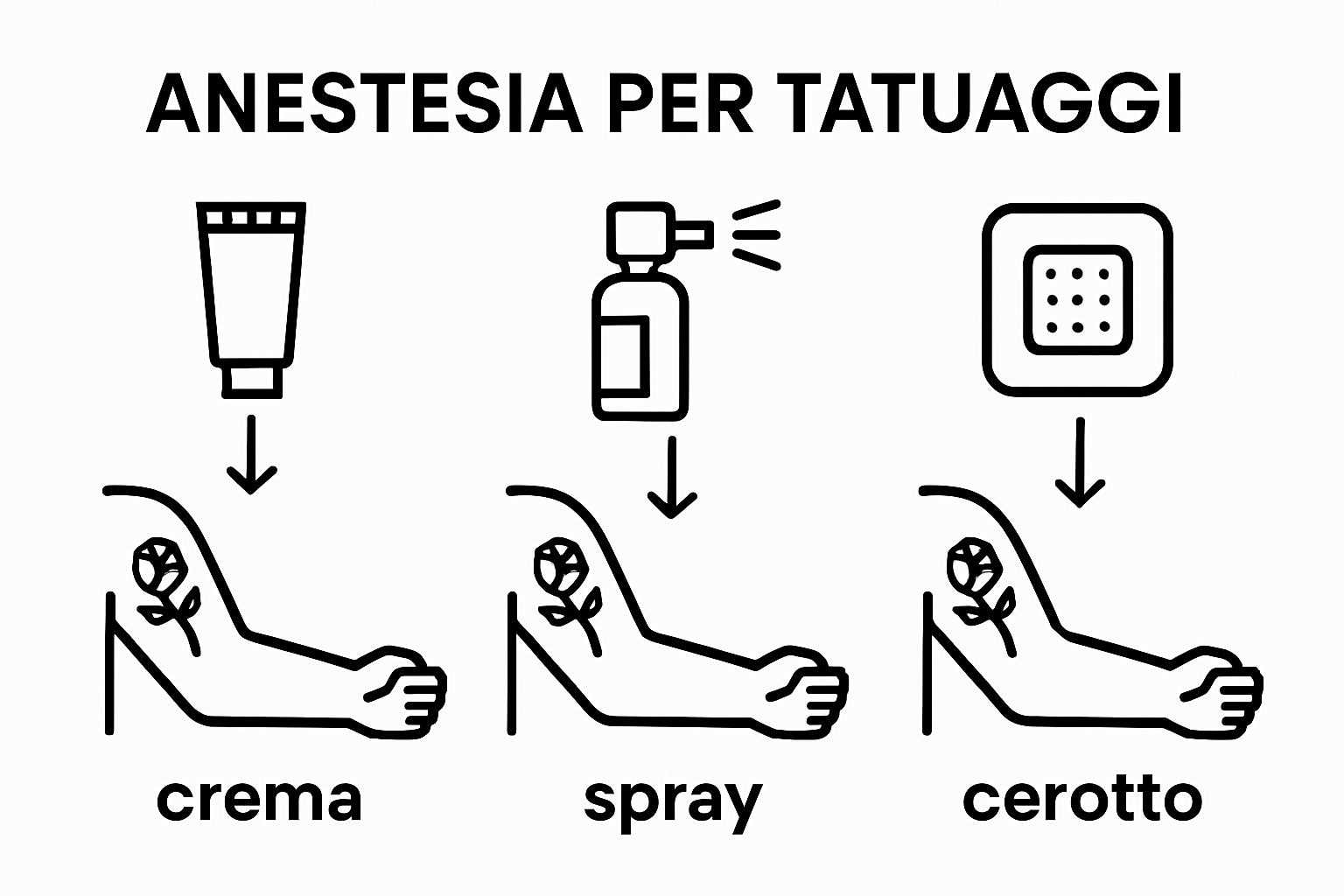 ANESTESIA PER TATUAGGI

crema

spray

cerotto