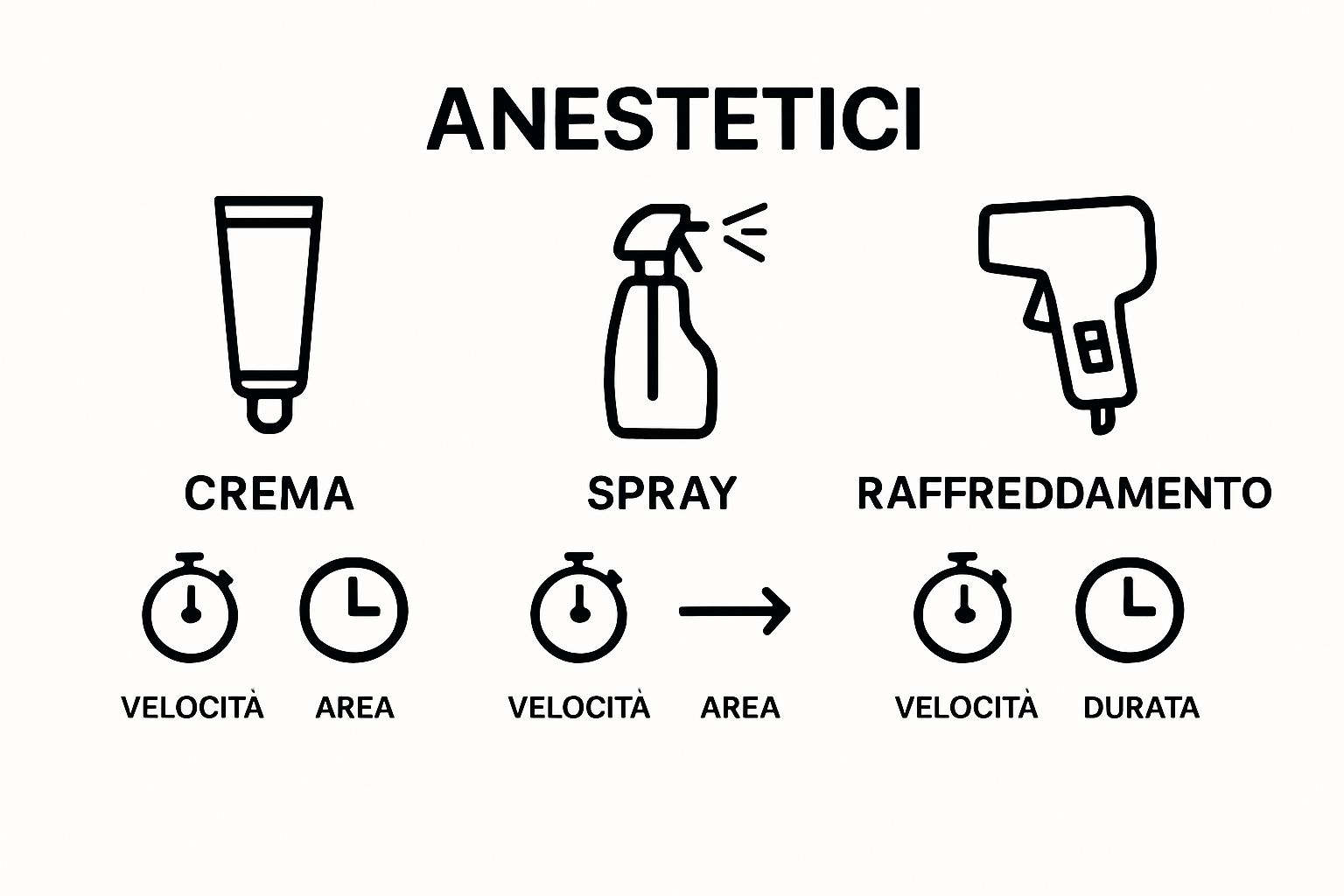 ANESTETICI

CREMA

VELOCITÀ AREA

SPRAY

VELOCITÀ AREA

RAFFREDDAMENTO

VELOCITÀ DURATA