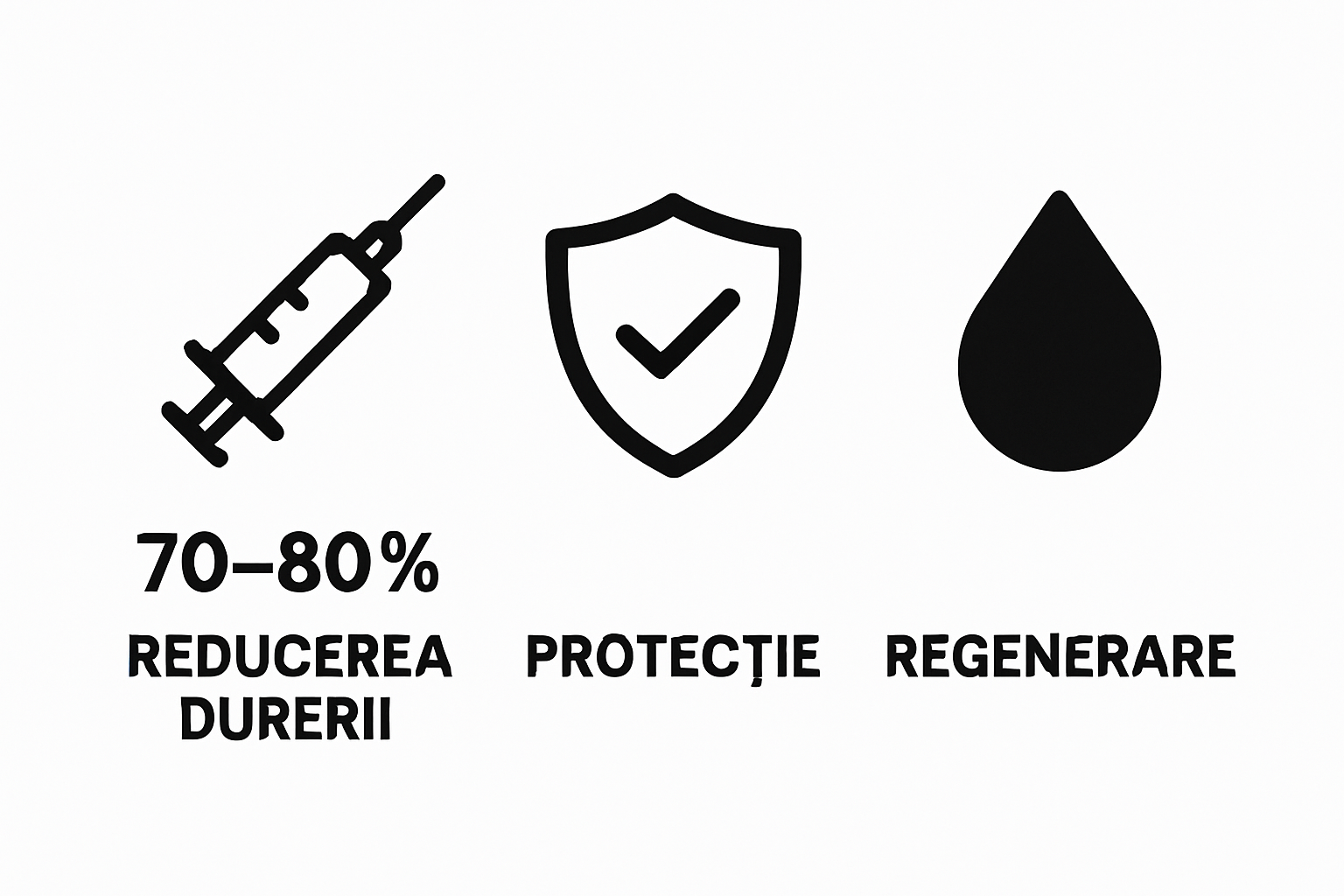 70–80%
REDUCEREA DURERII

PROTECȚIE

REGENERARE