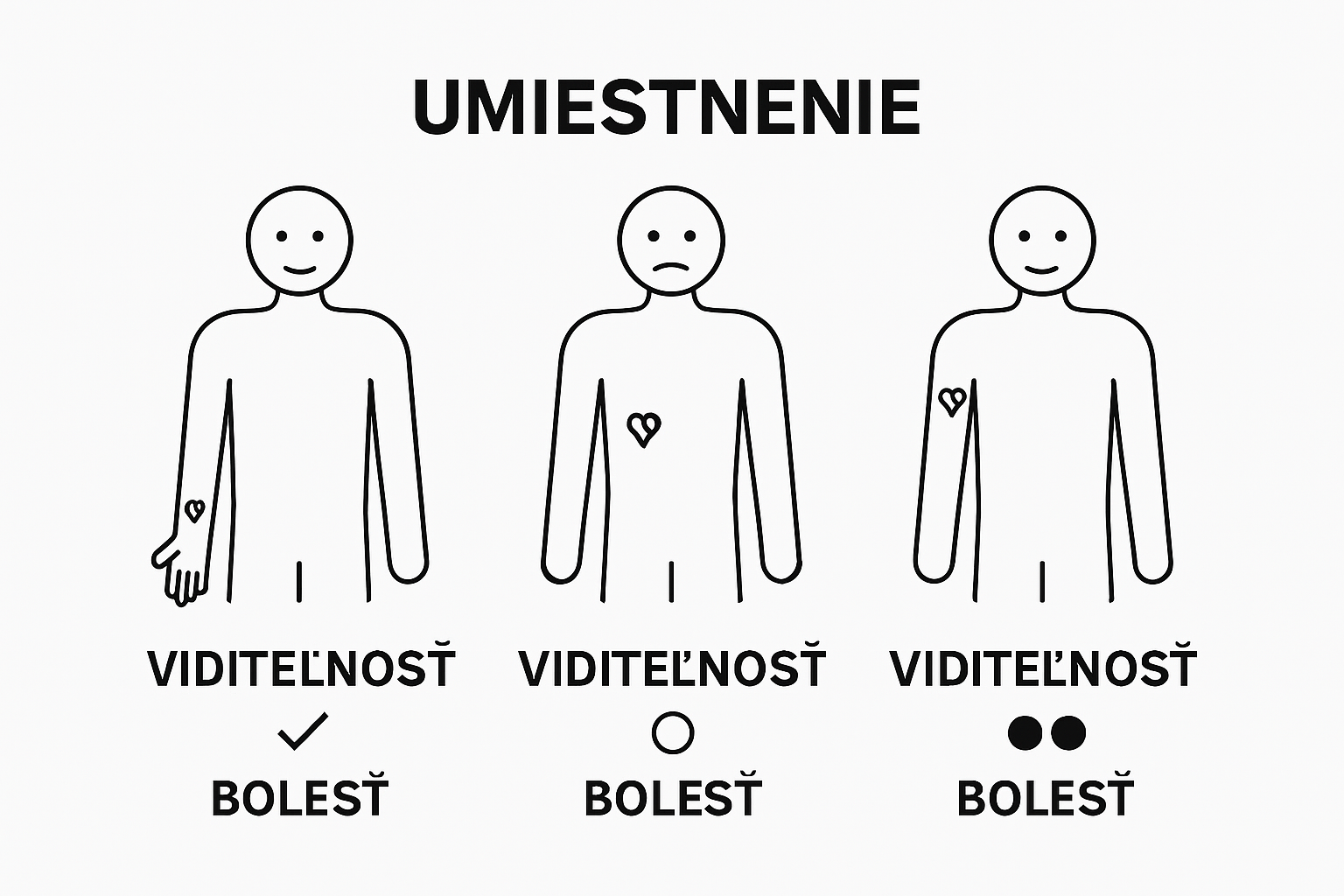 UMIESTNENIE

VIDITEĽNOSŤ

BOLESŤ

VIDITEĽNOSŤ

BOLESŤ

VIDITEĽNOSŤ

BOLESŤ