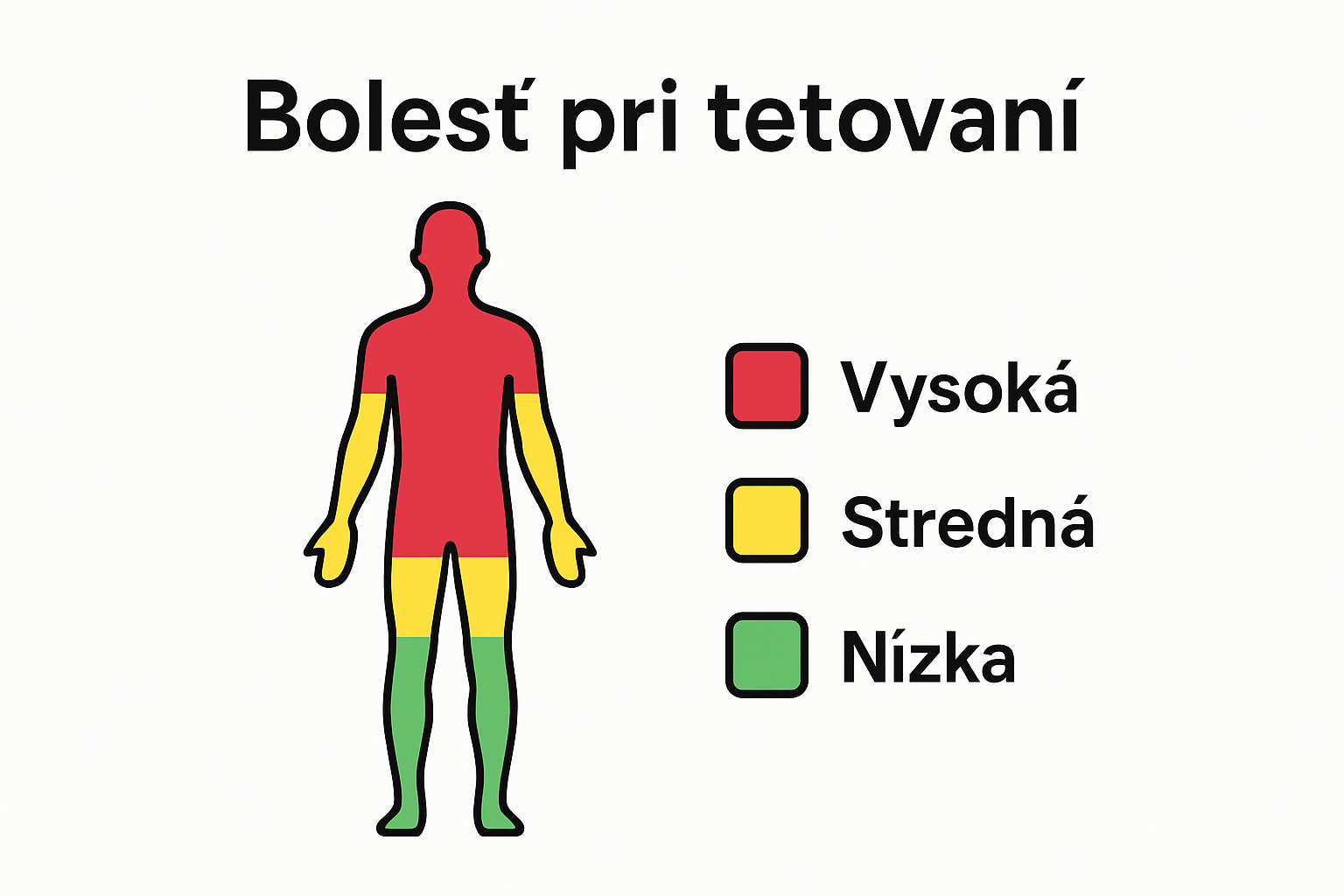 Bolesť pri tetovaní

Vysoká

Stredná

Nízka