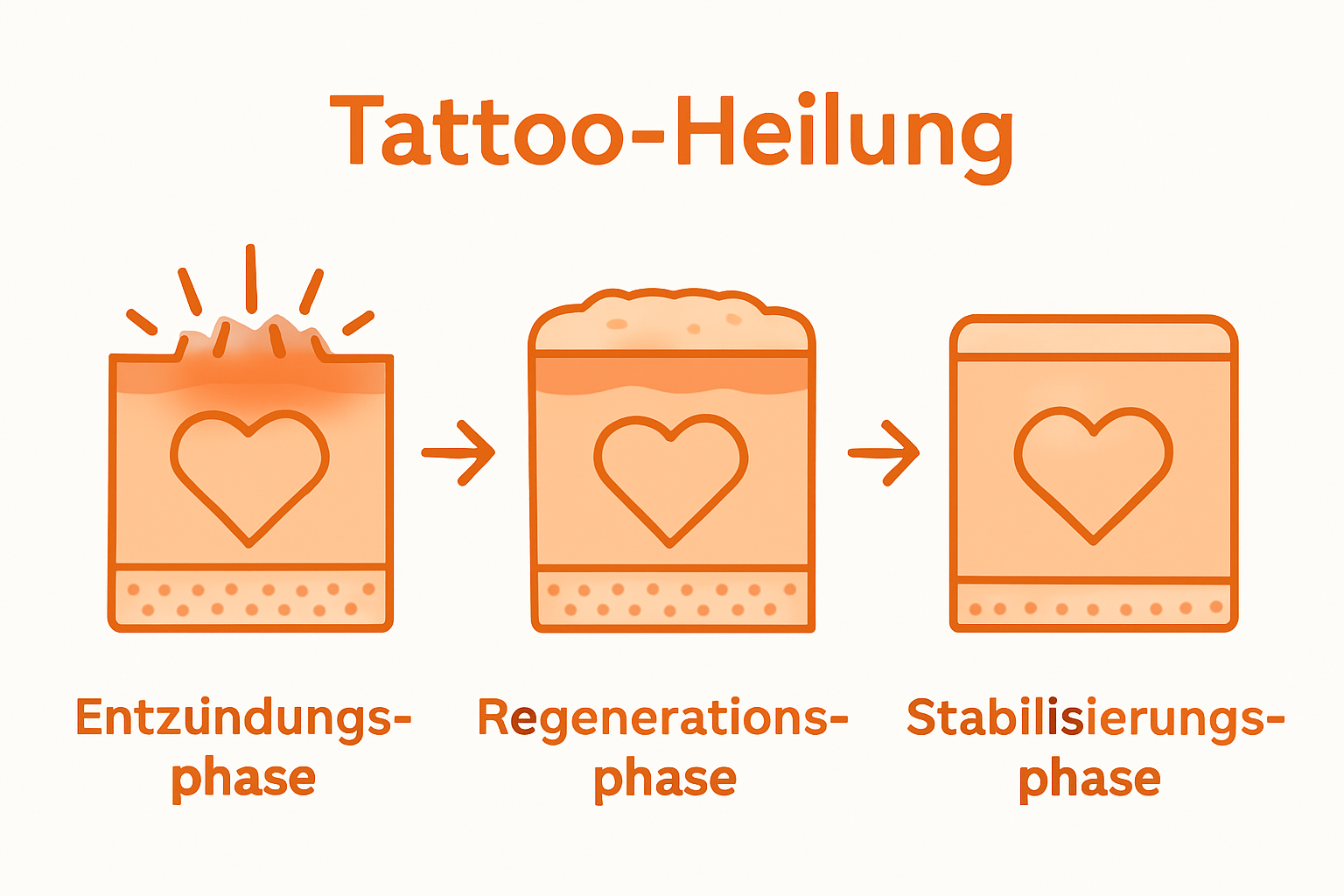 Tattoo-Heilung

Entzündungsphase

Regenerationsphase

Stabilisierungsphase