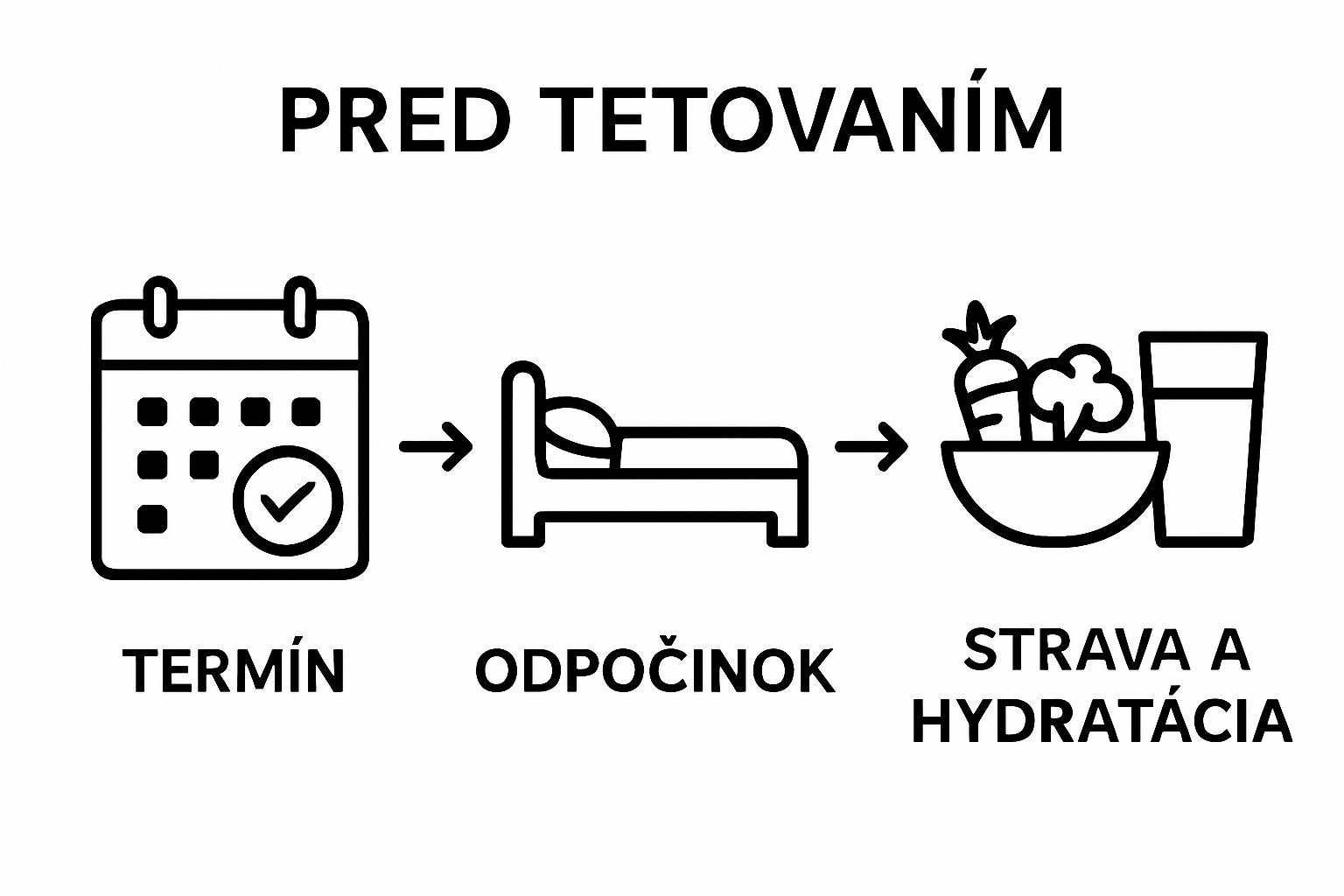 PRED TETOVANÍM

TERMÍN

ODPOČINOK

STRAVA A HYDRATÁCIA