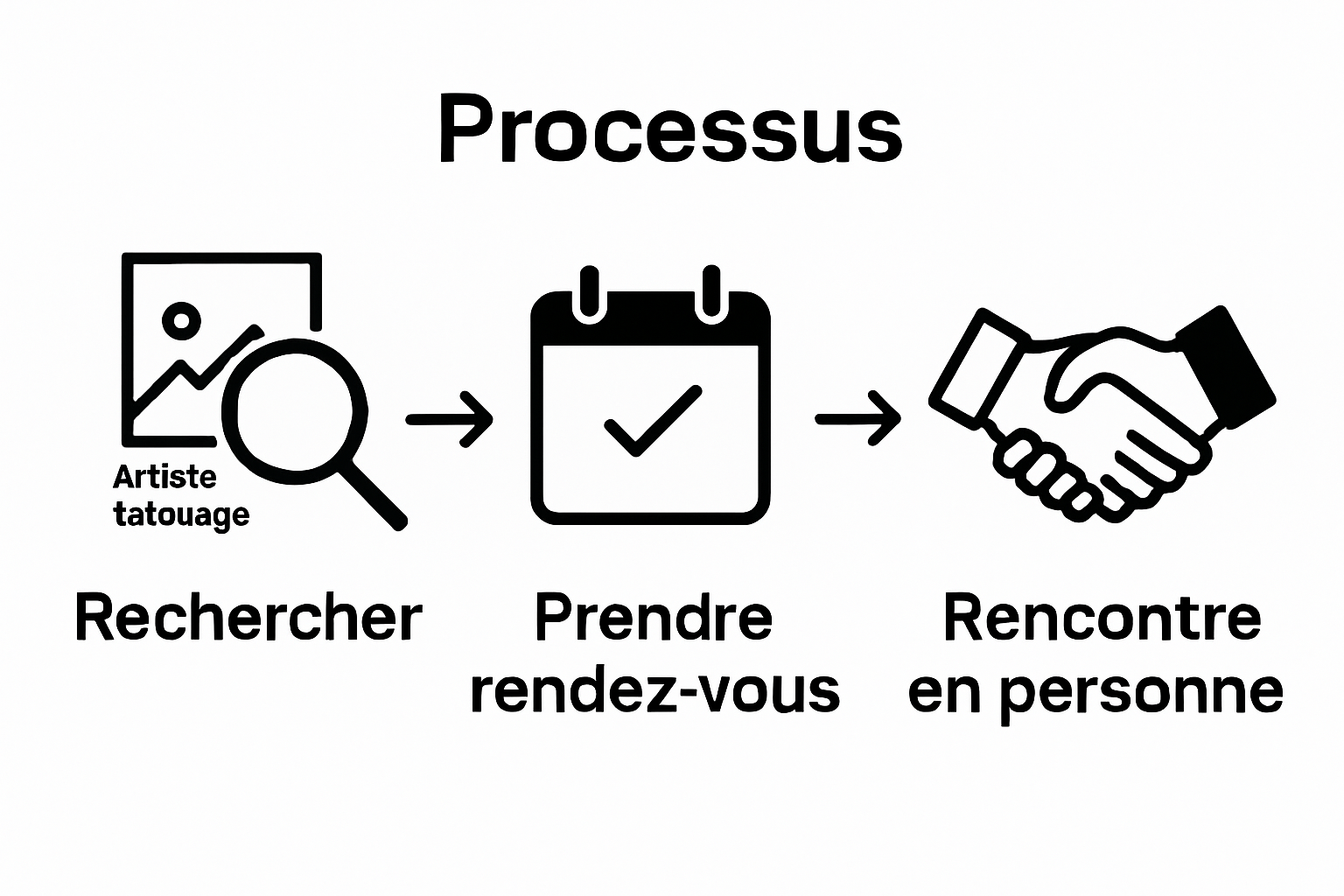 Processus

Artiste tatouage

Rechercher

Prendre rendez-vous

Rencontre en personne