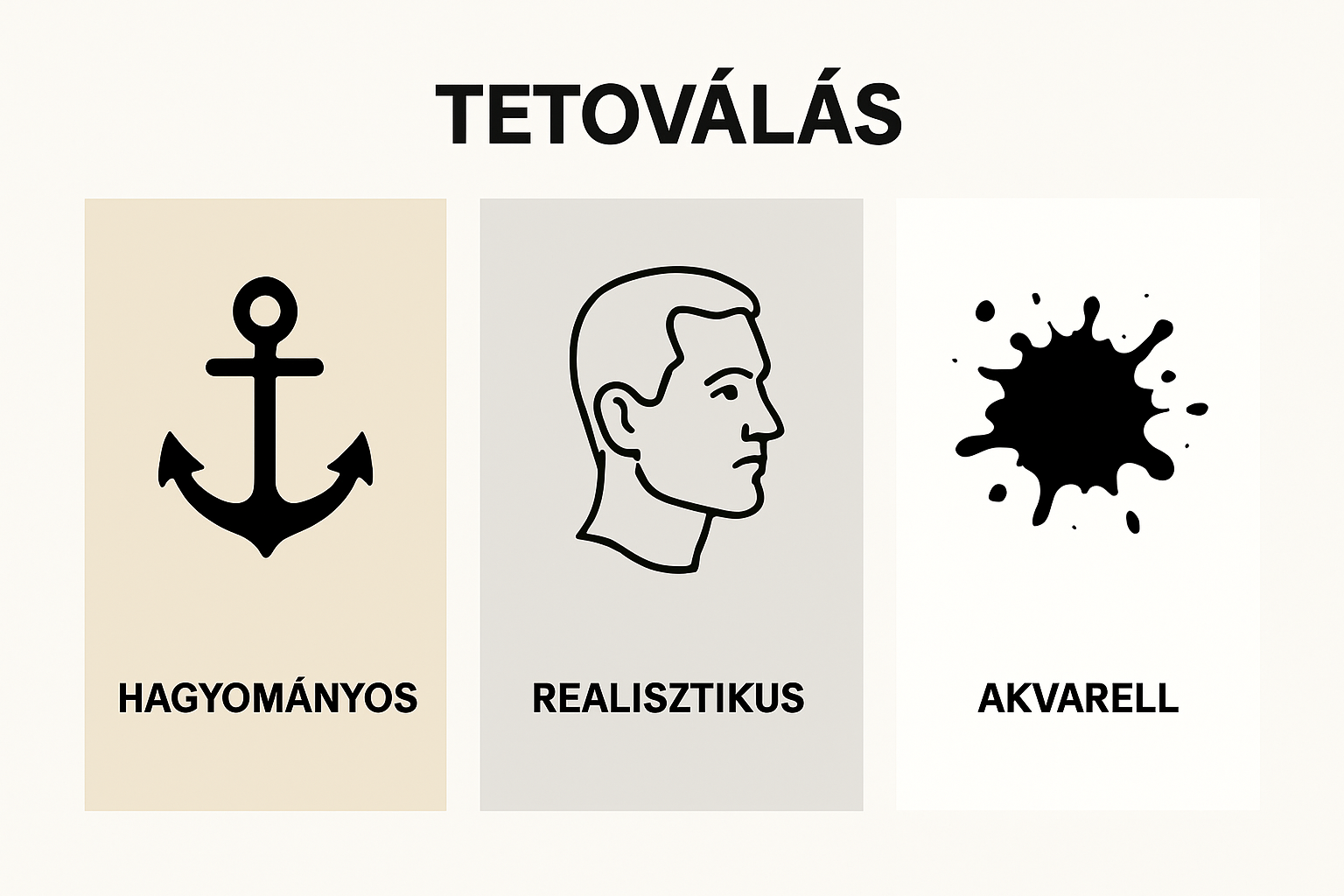 TETOVÁLÁS

HAGYOMÁNYOS

REALISZTIKUS

AKVARELL