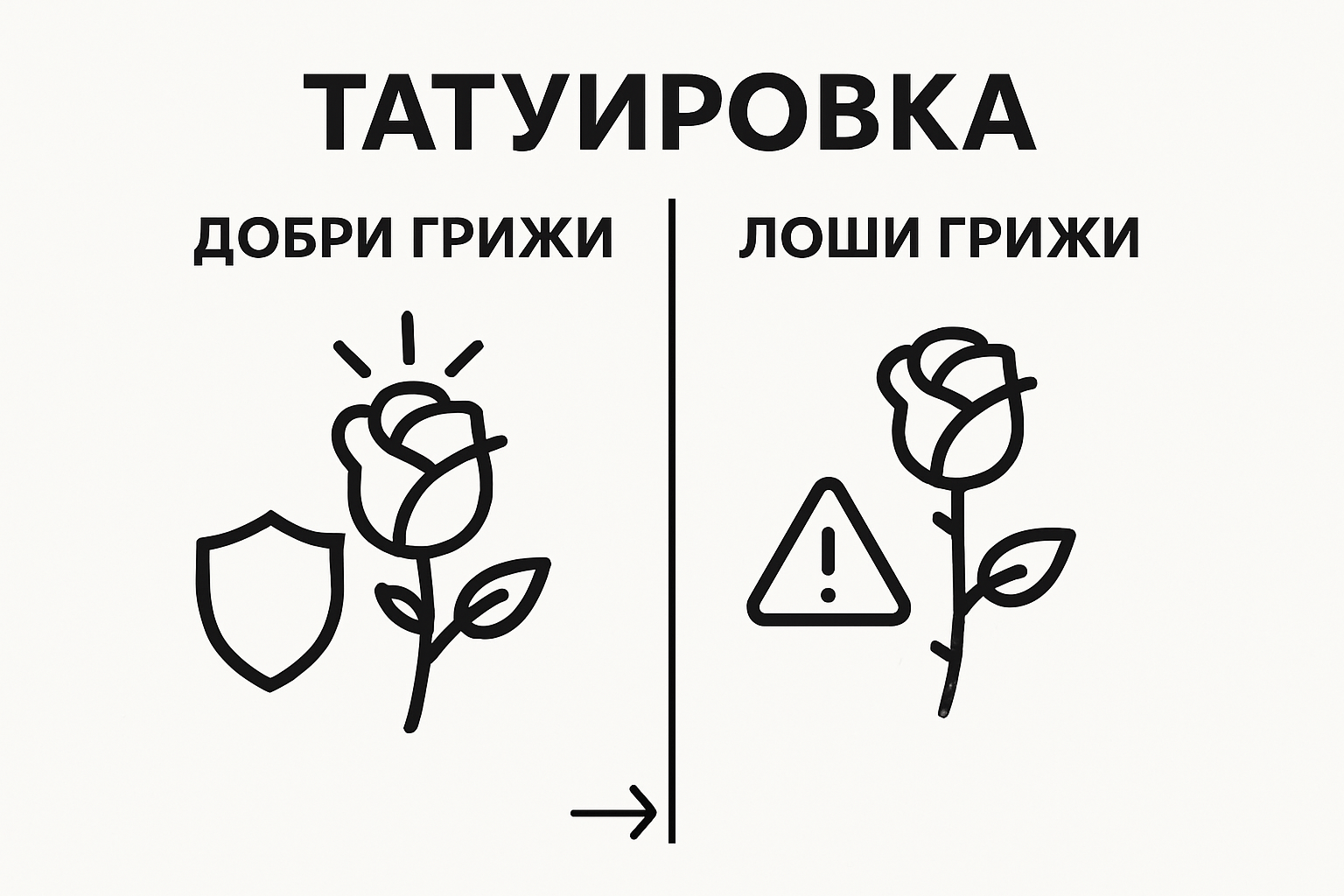 ТАТУИРОВКА

ДОБРИ ГРИЖИ

ЛОШИ ГРИЖИ