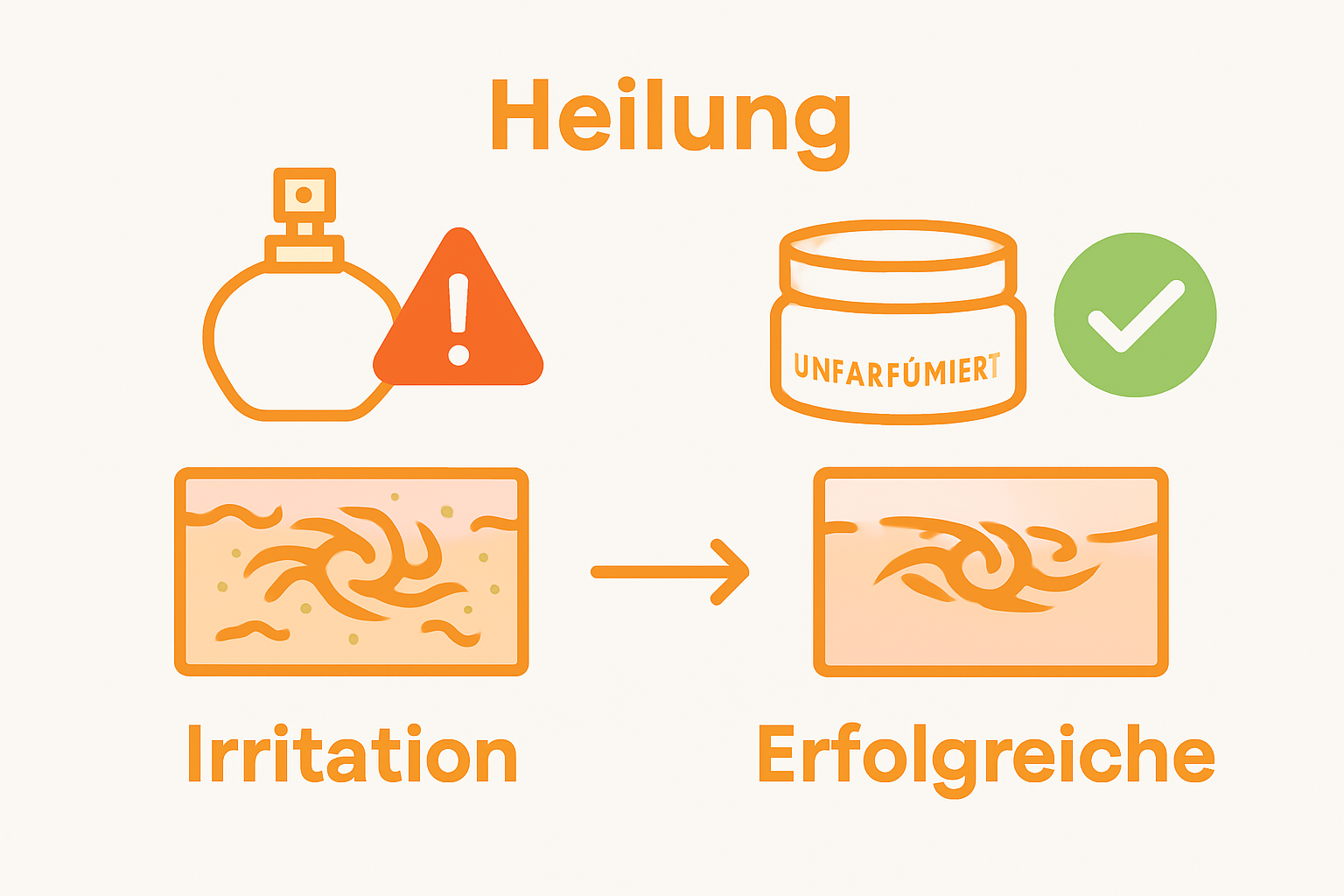 Heilung

UNFARFÚMIERT

Irritation

Erfolgreiche