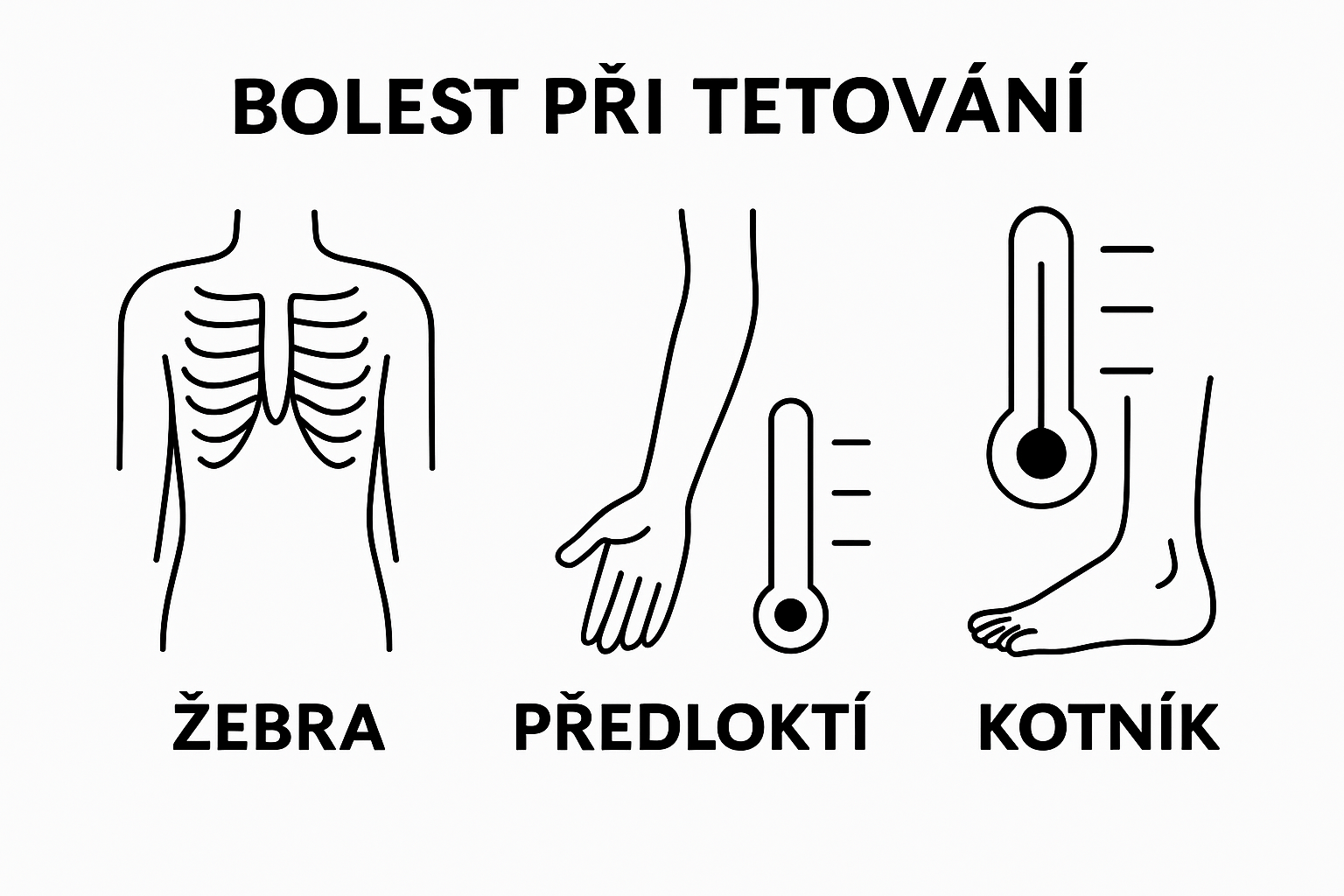 BOLEST PŘI TETOVÁNÍ

ŽEBRA

PŘEDLOKTÍ

KOTNÍK