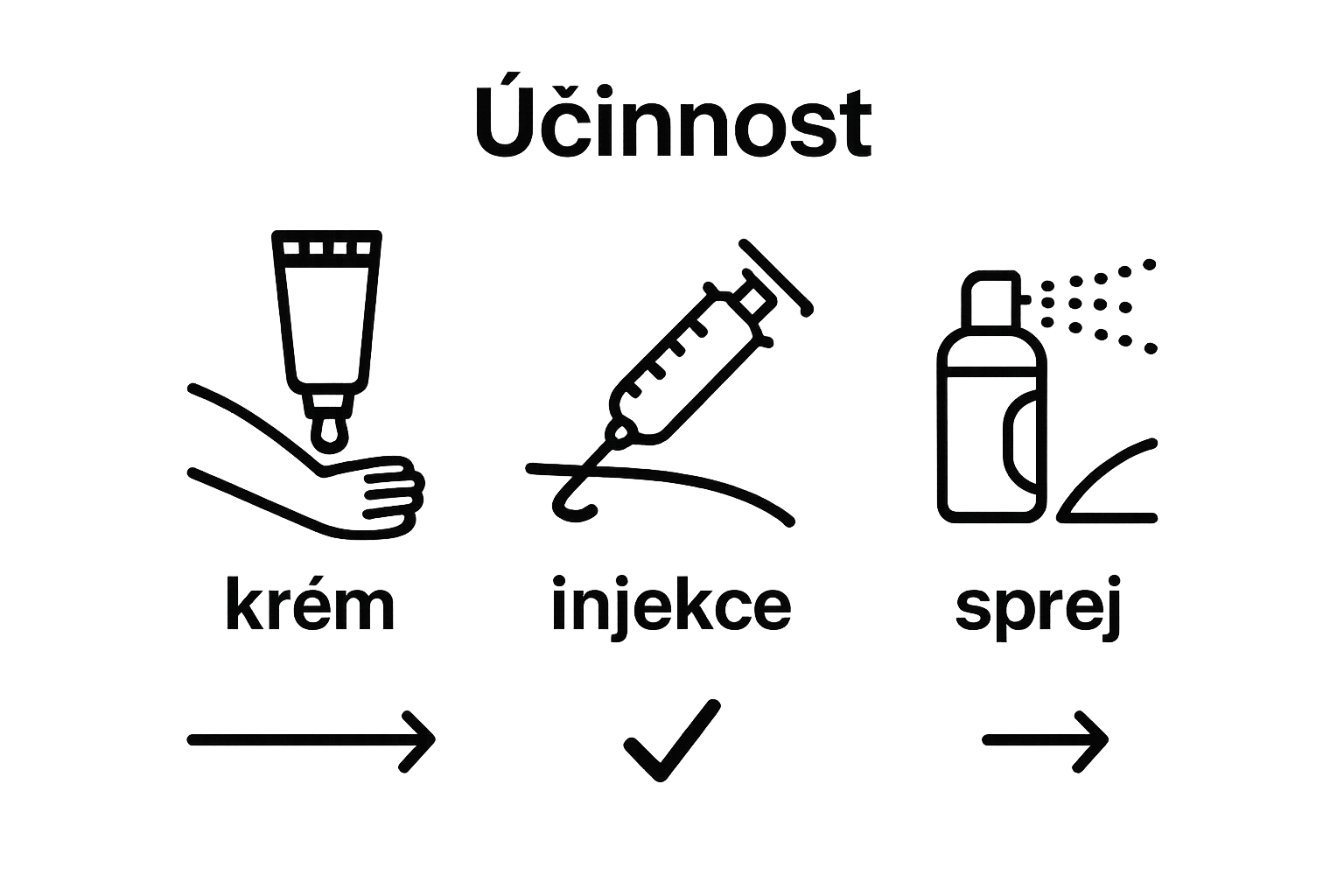 Účinnost

krém

injekce

sprej