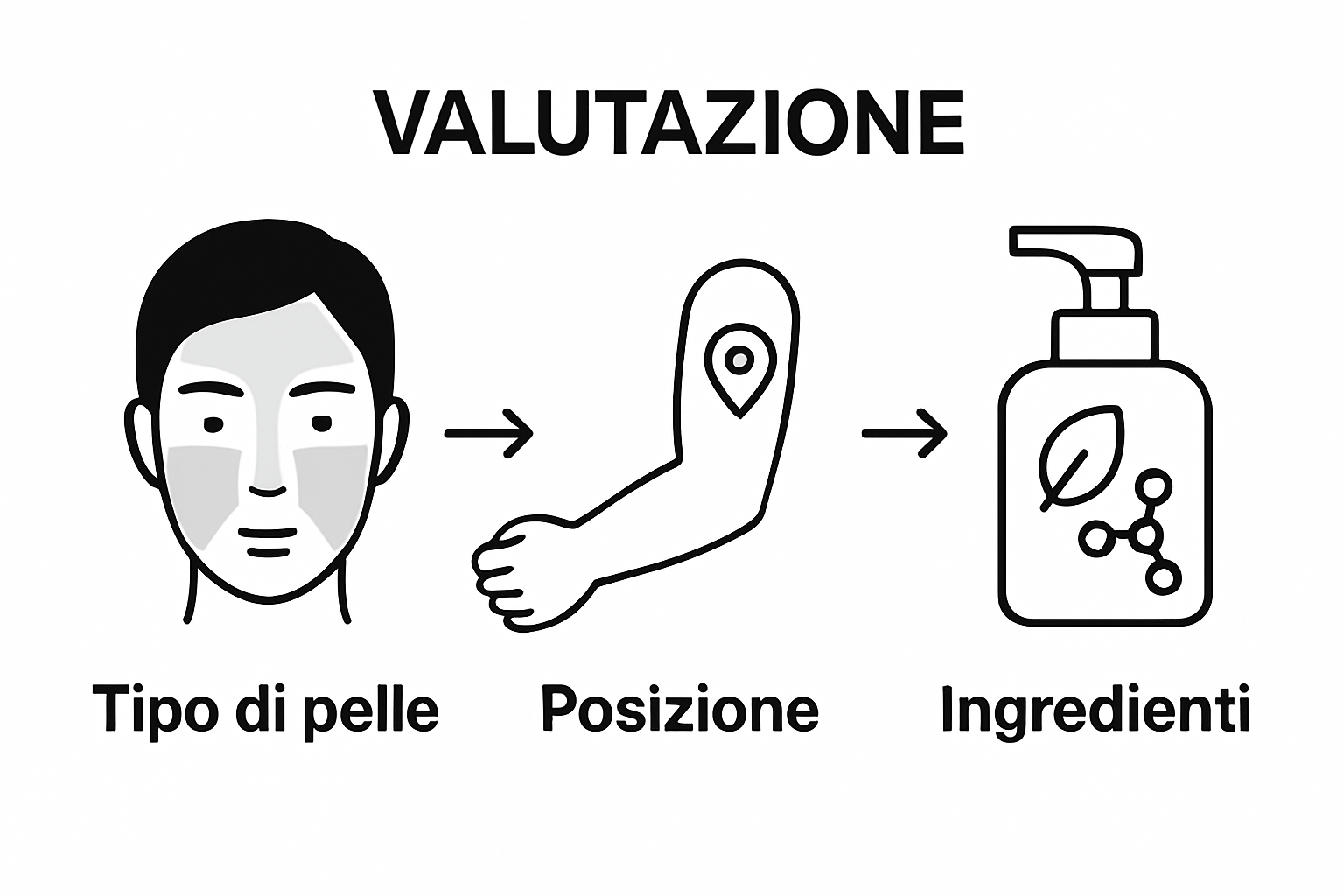 VALUTAZIONE

Tipo di pelle

Posizione

Ingredienti