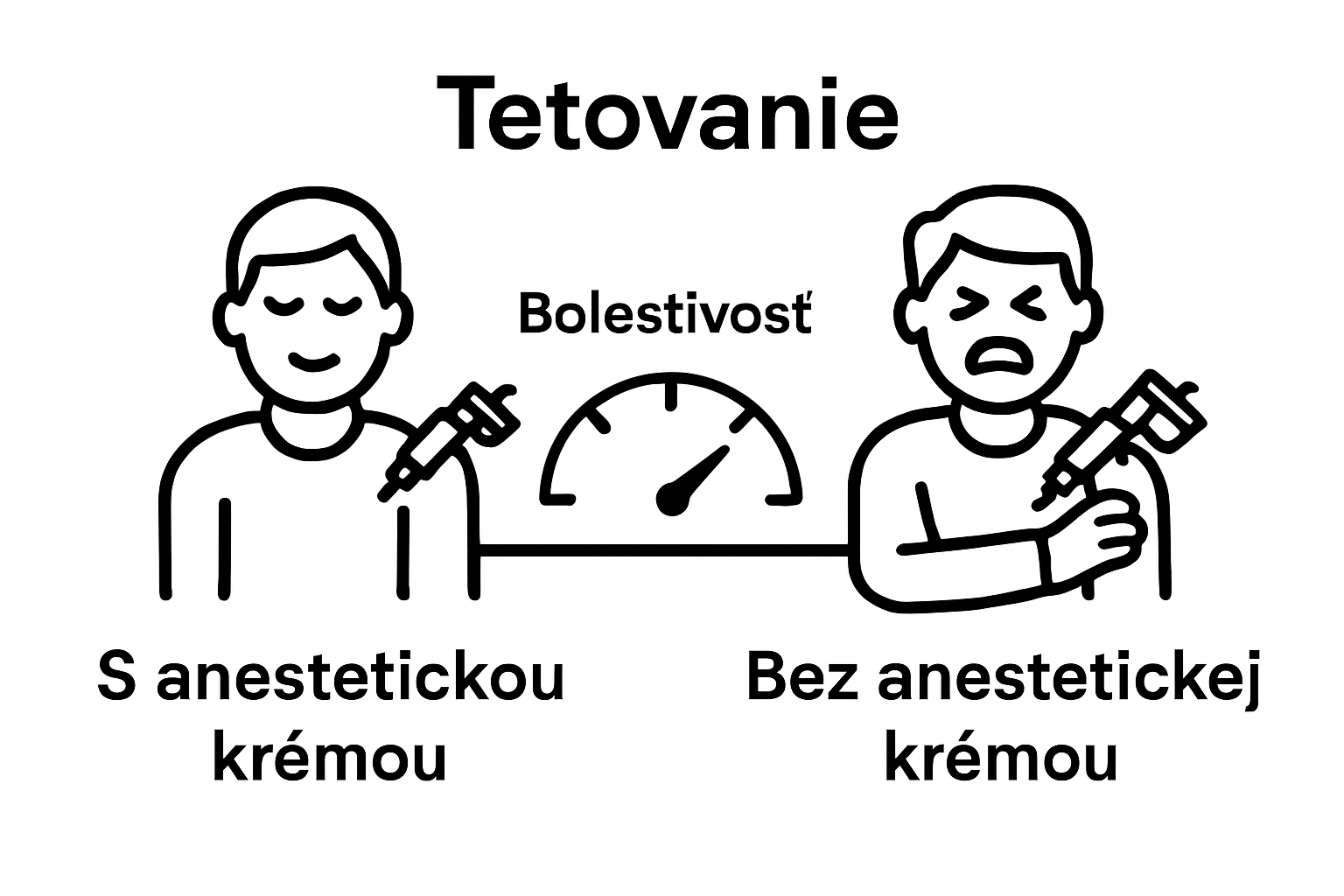 Tetovanie

Bolestivosť

S anestetickou krémou

Bez anestetickej krémou