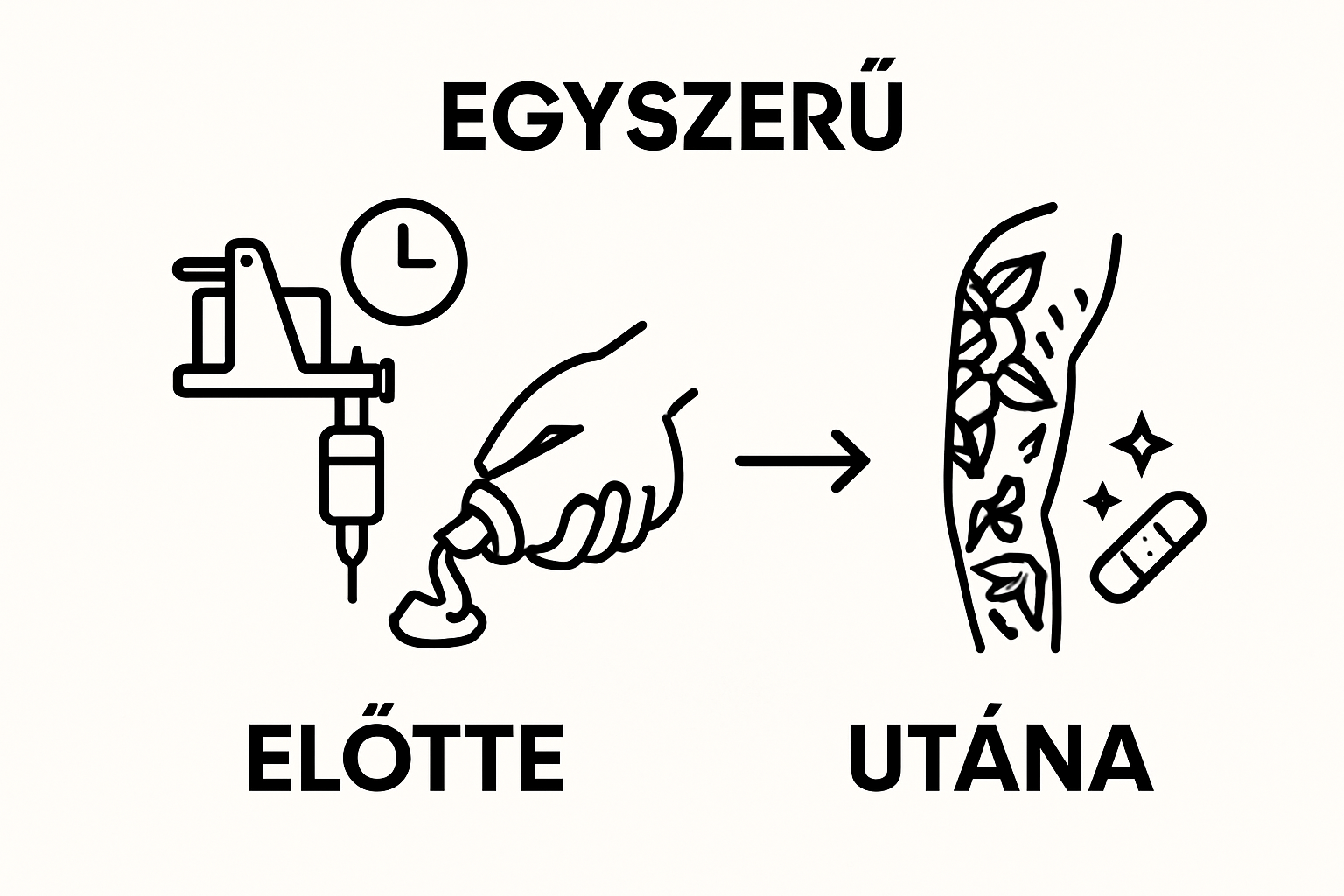 EGYSZERŰ

ELŐTTE

UTÁNA