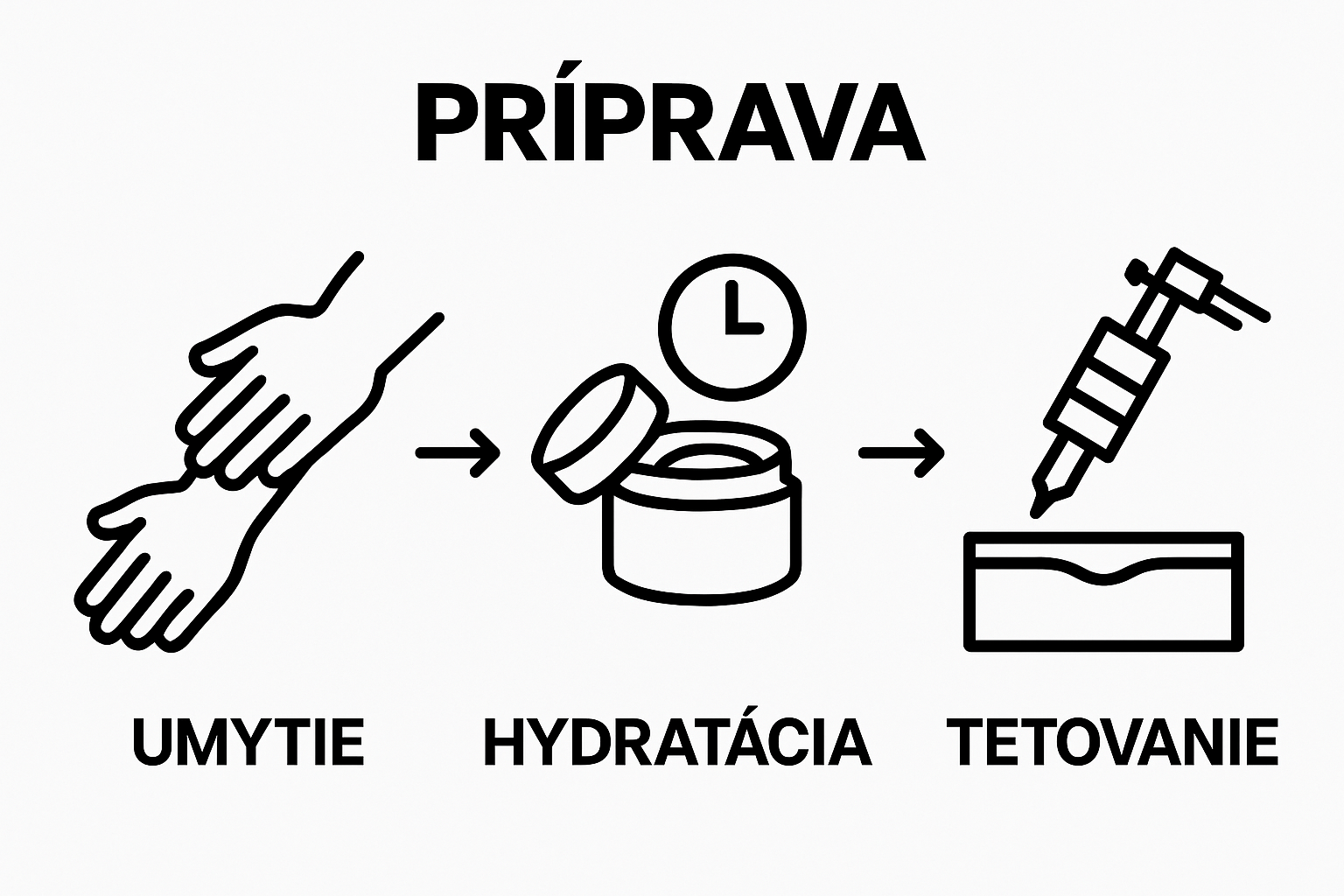 PRÍPRAVA

UMYTIE HYDRATÁCIA TETOVANIE