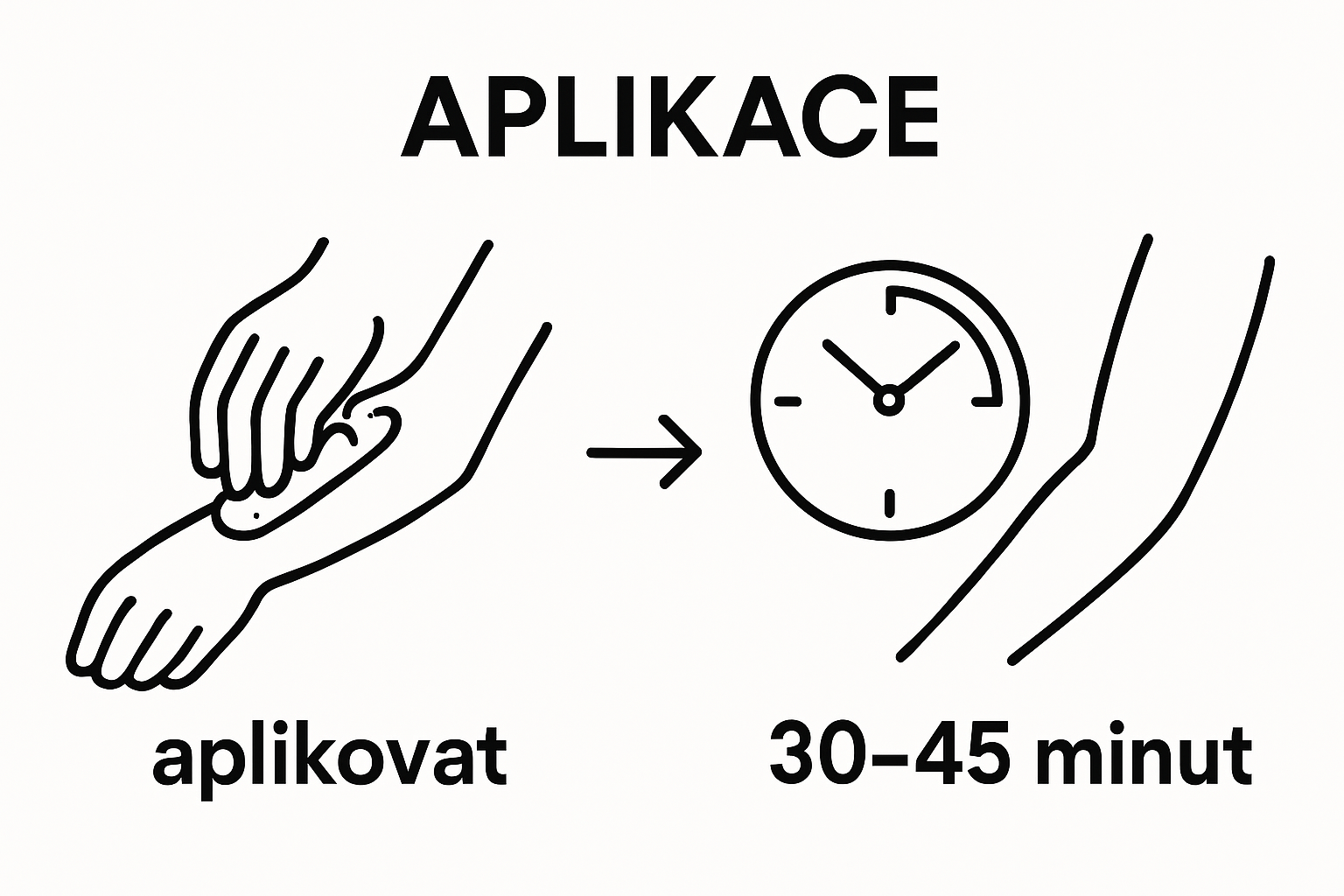 APLIKACE

aplikovat

30–45 minut