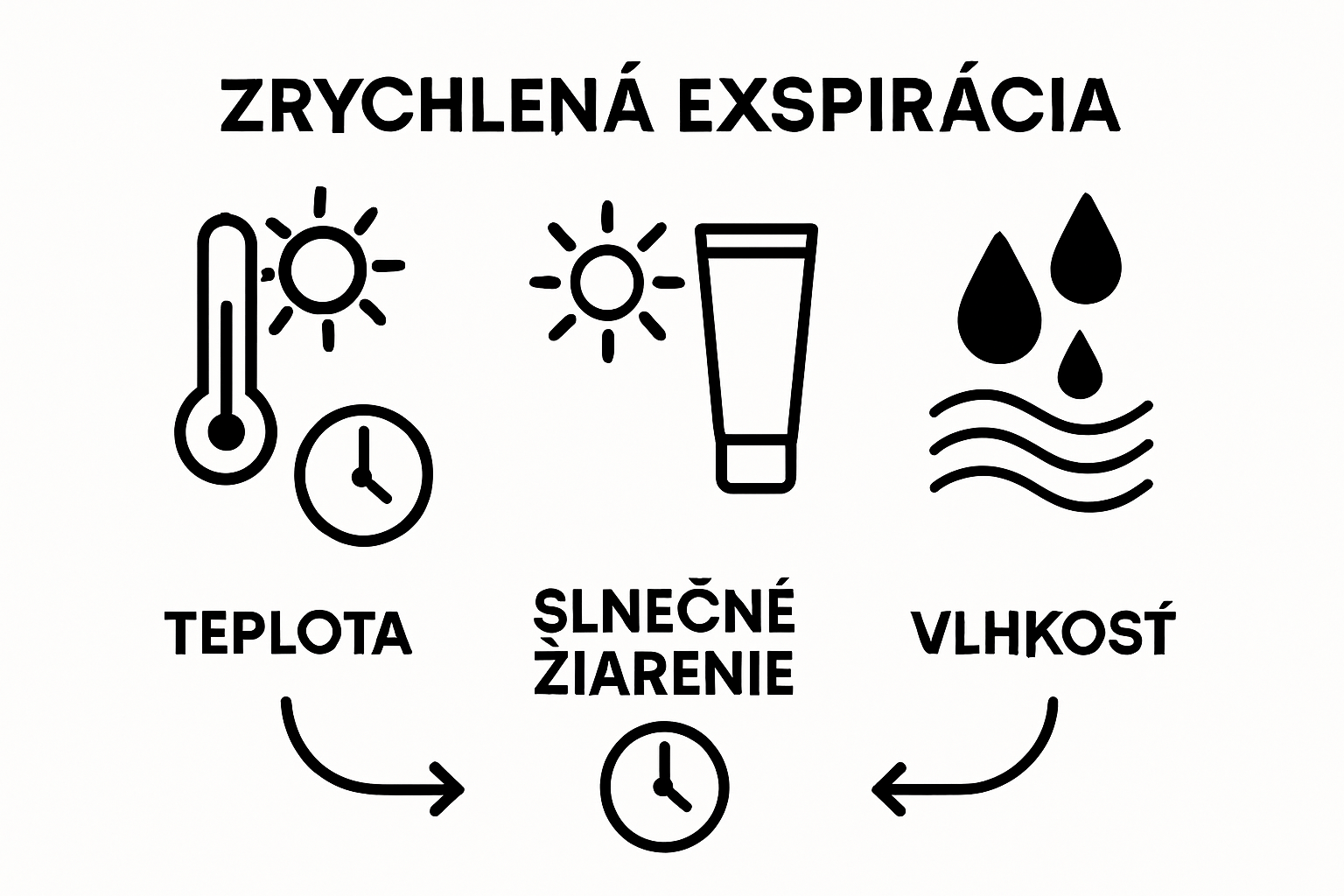 ZRYCHLENÁ EXSPIRÁCIA

TEPLOTA

SLNEČNÉ ŽIARENIE

VLHKOSŤ