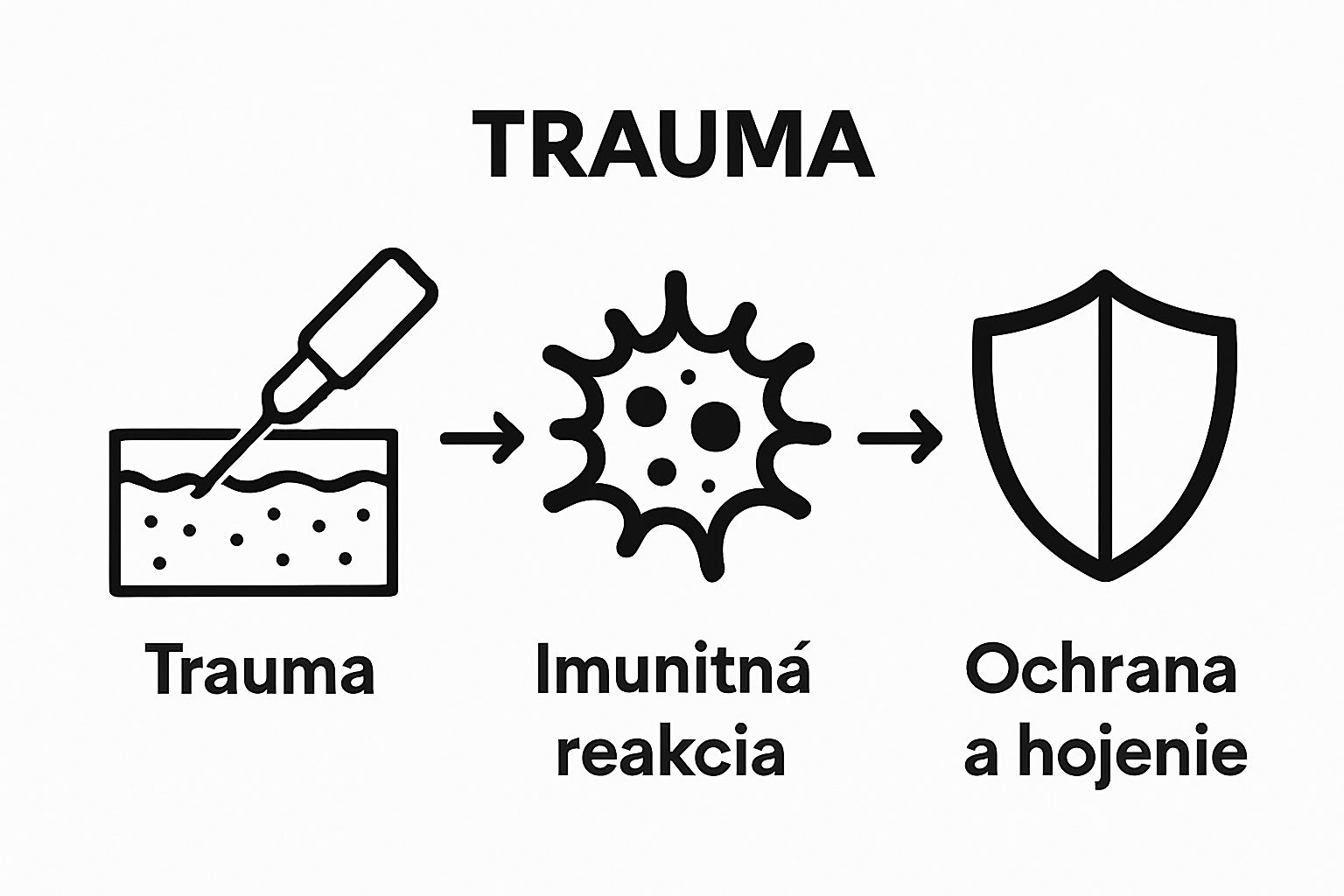 TRAUMA

Trauma

Imunitná reakcia

Ochrana a hojenie