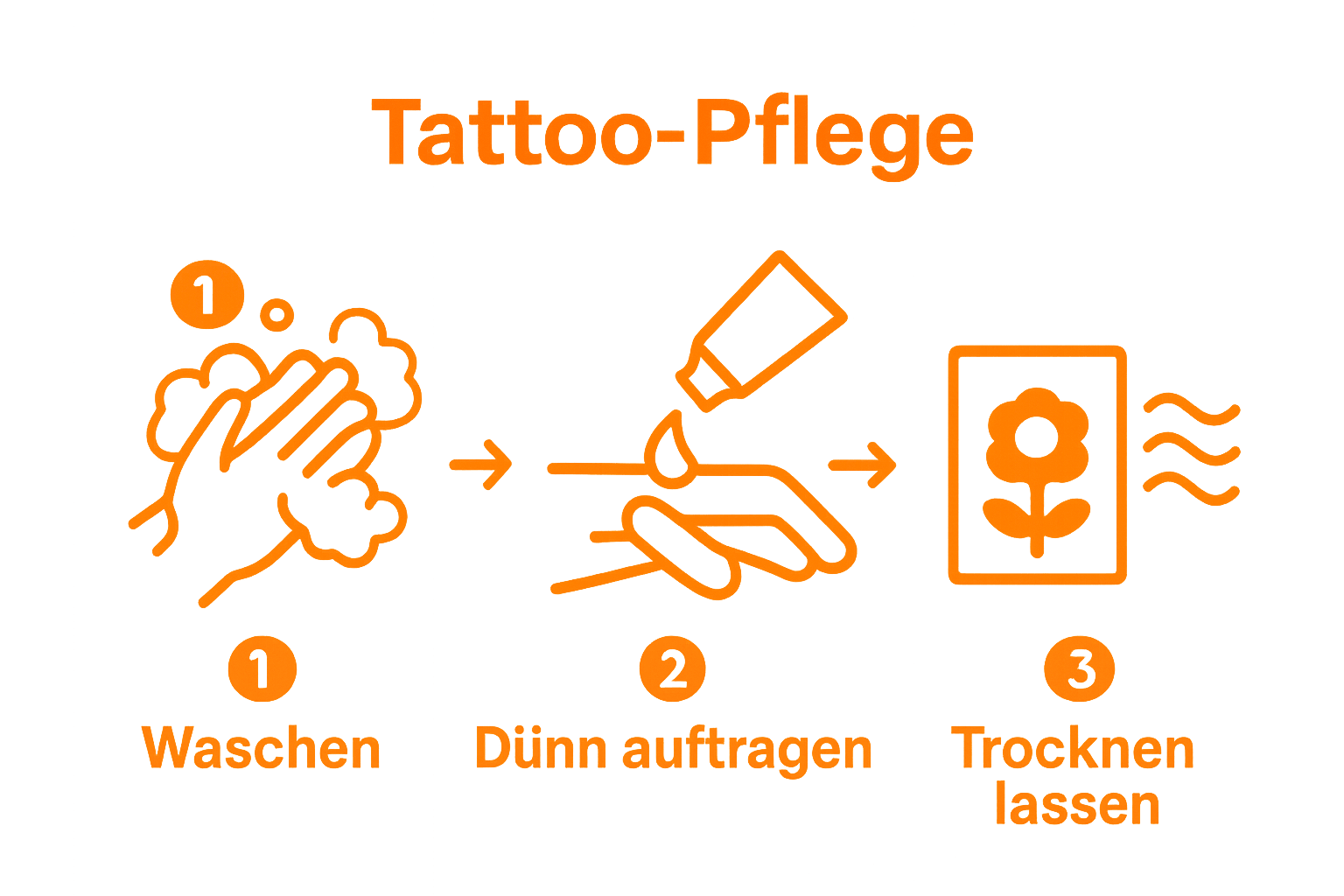 Tattoo-Pflege

1

1
Waschen

2
Dünn auftragen

3
Trocknen lassen