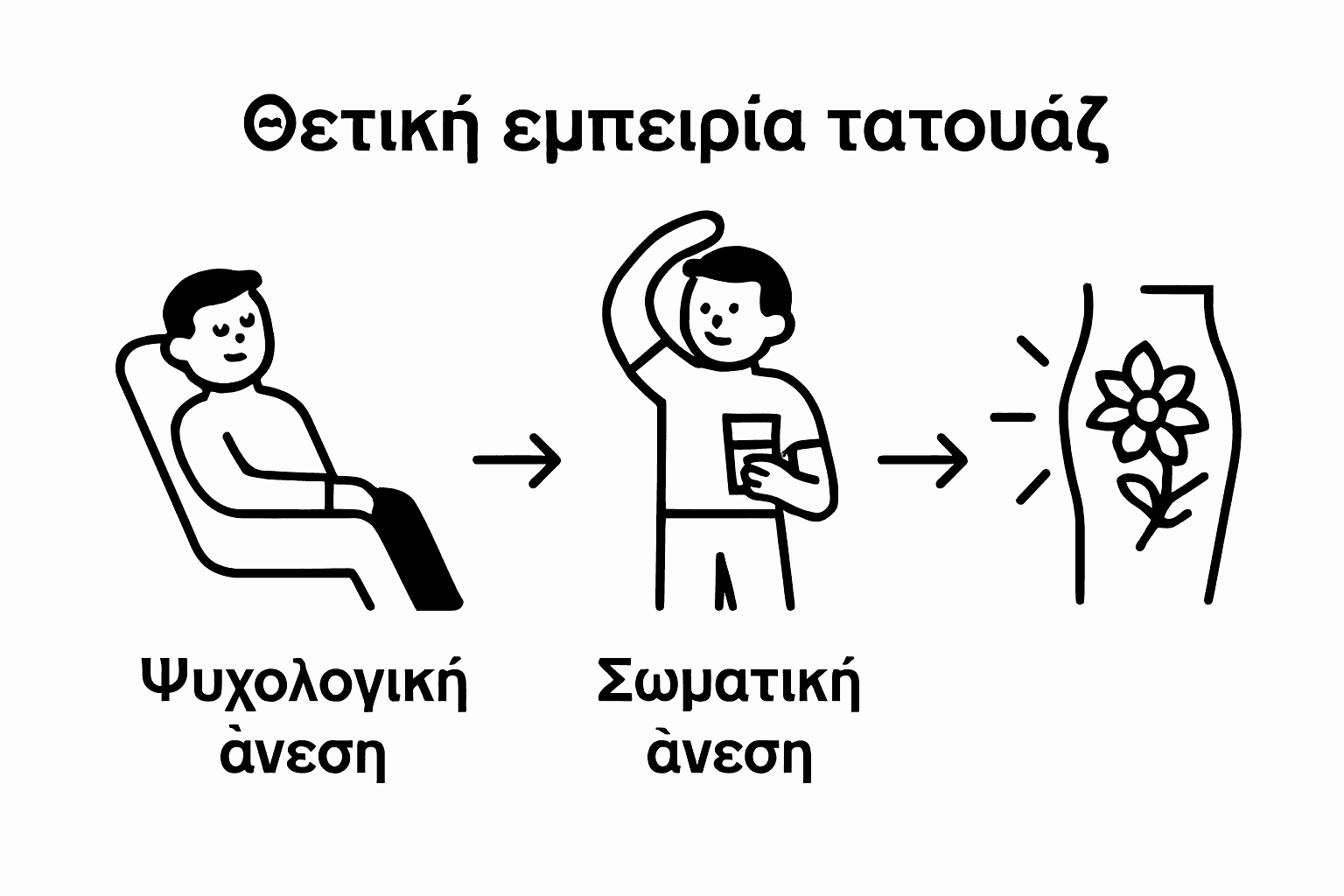 Θετική εμπειρία τατουάζ

Ψυχολογική ὰνεση

Σωματική ὰνεση