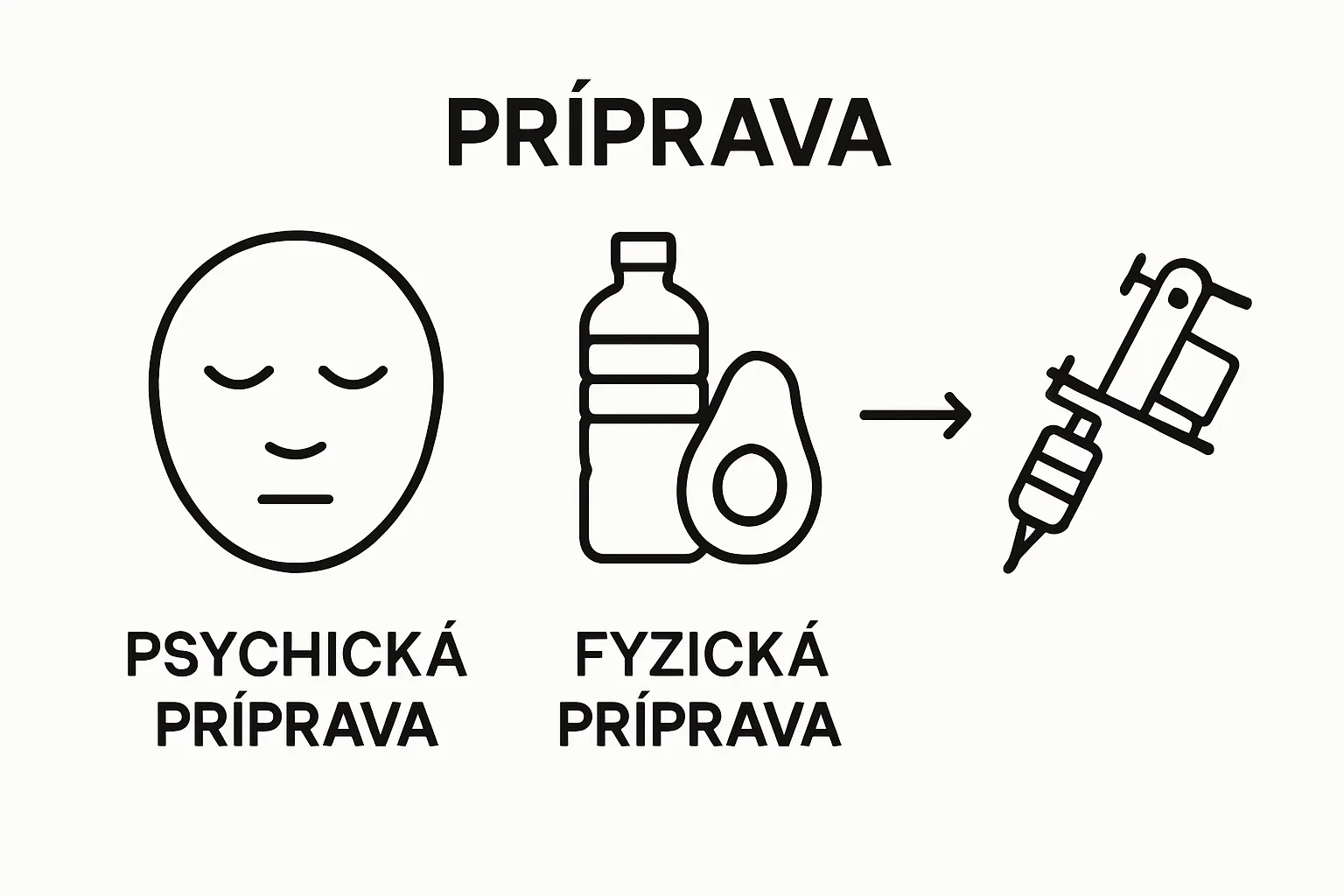 PRÍPRAVA

PSYCHICKÁ PRÍPRAVA

FYZICKÁ PRÍPRAVA