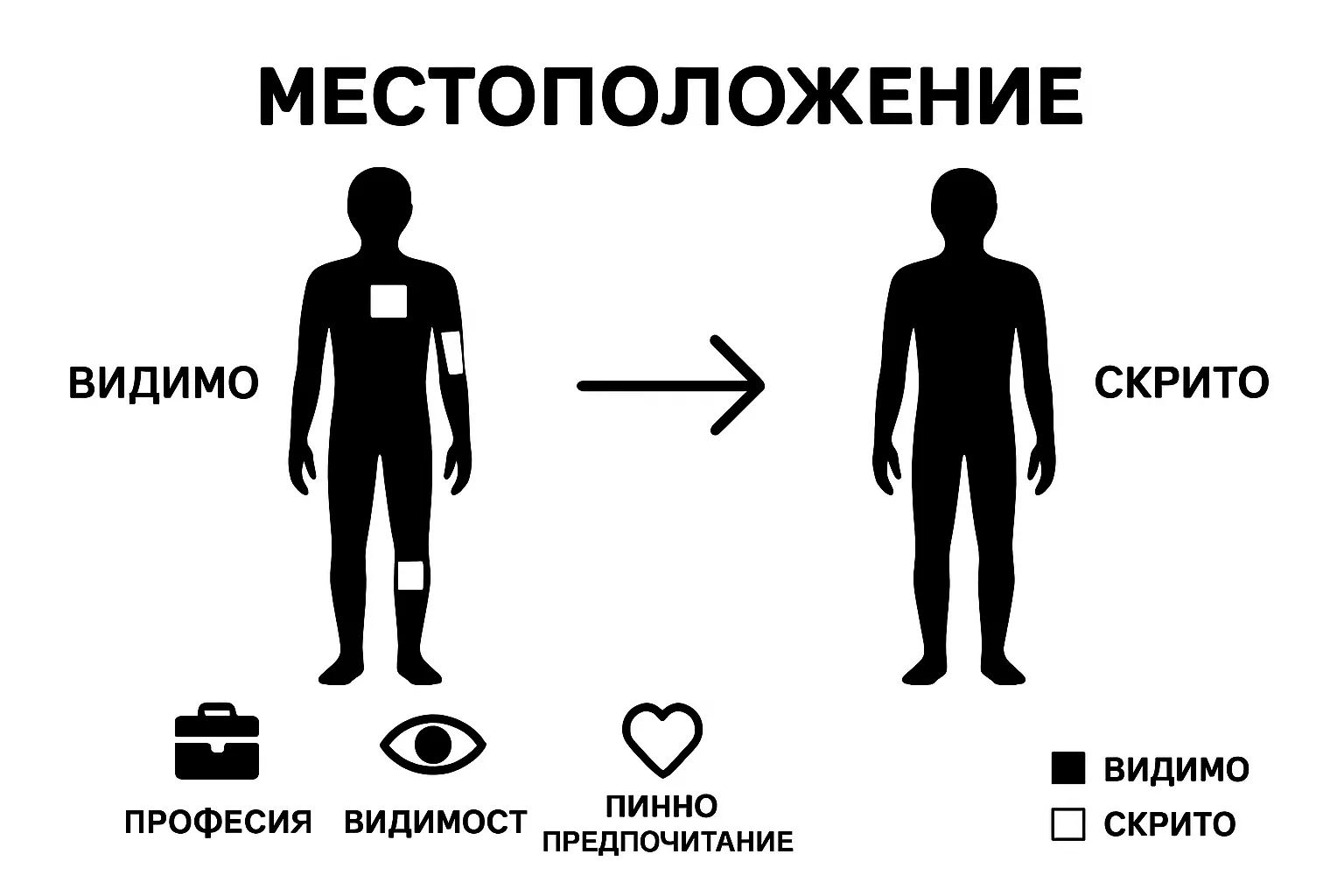 МЕСТОПОЛОЖЕНИЕ

ВИДИМО

СКРИТО

ПРОФЕСИЯ

ВИДИМОСТ

ПИННО ПРЕДПОЧИТАНИЕ

ВИДИМО

СКРИТО