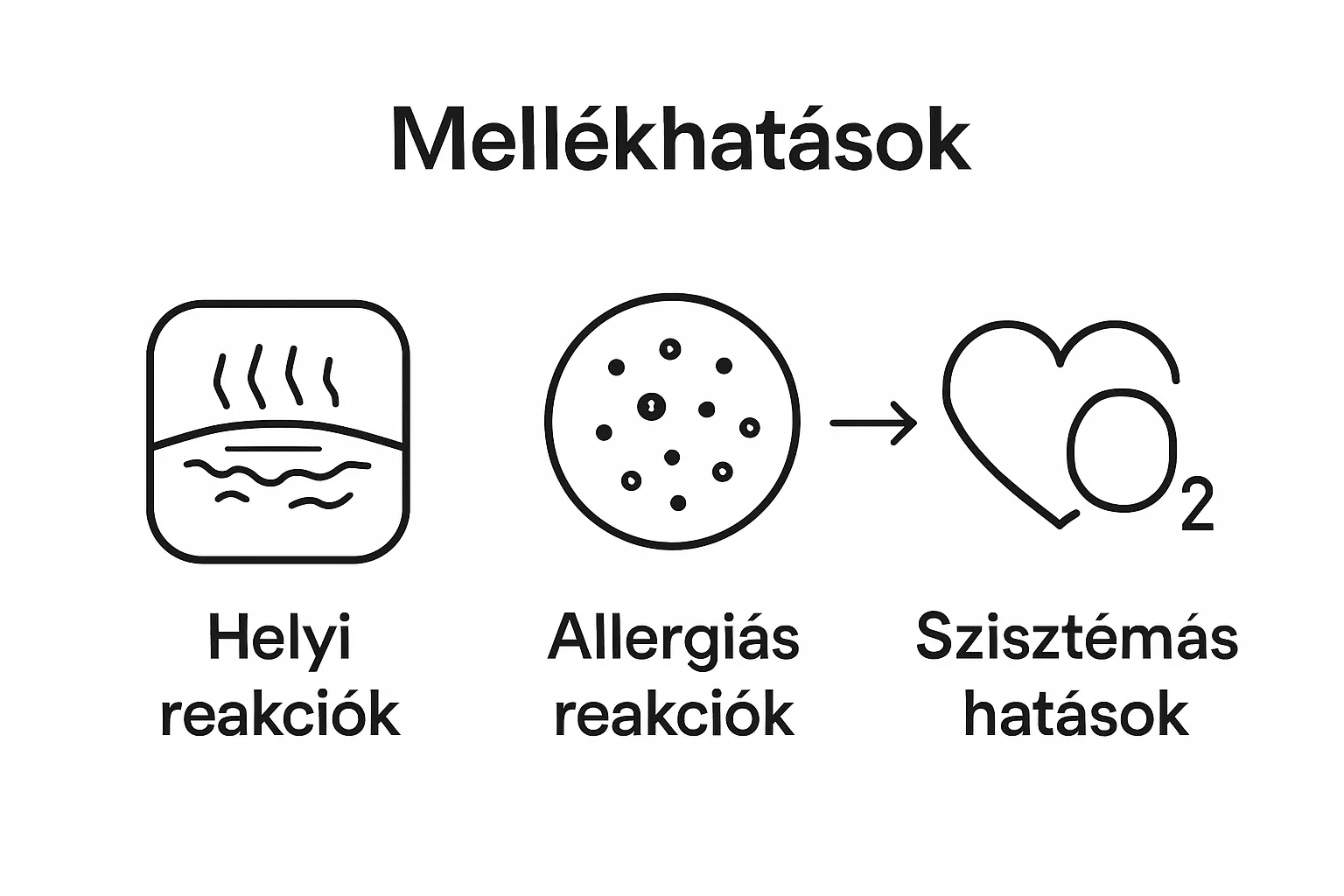 Mellékhatások

$O_2$

Helyi reakciók

Allergiás reakciók

Szisztémás hatások